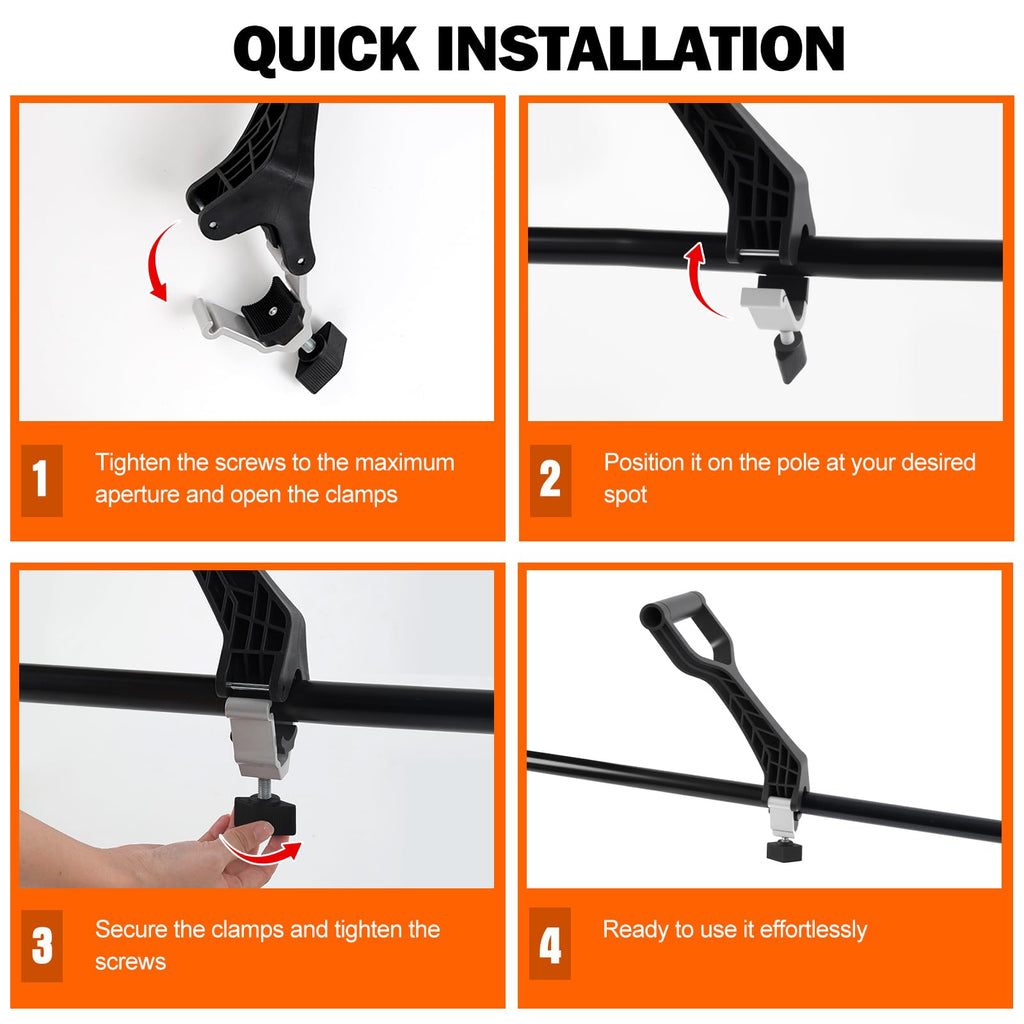 QUICK INSTALLATION

1 Tighten the screws to the maximum aperture and open the clamps

2 Position it on the pole at your desired spot

3 Secure the clamps and tighten the screws

4 Ready to use it effortlessly