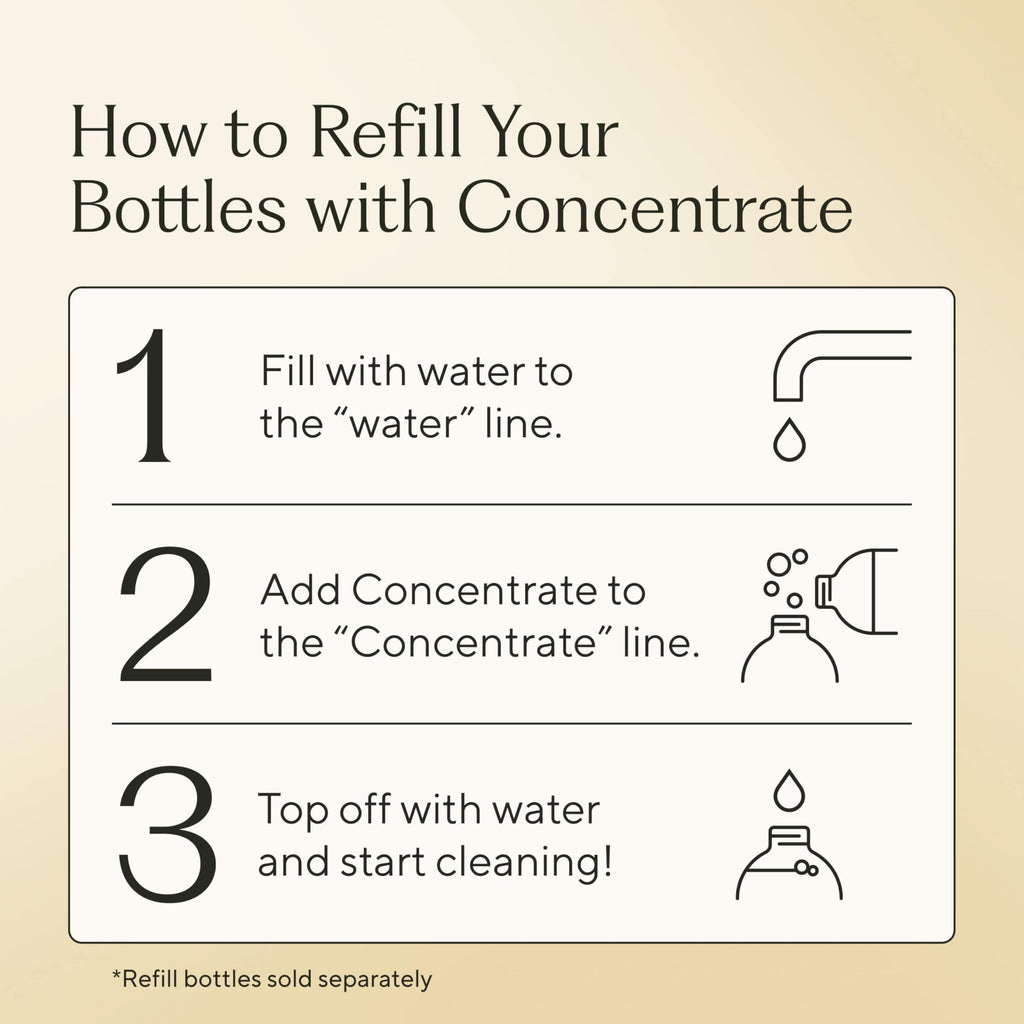 How to Refill Your Bottles with Concentrate

1
Fill with water to the “water” line.

2
Add Concentrate to the “Concentrate” line.

3
Top off with water and start cleaning!

*Refill bottles sold separately