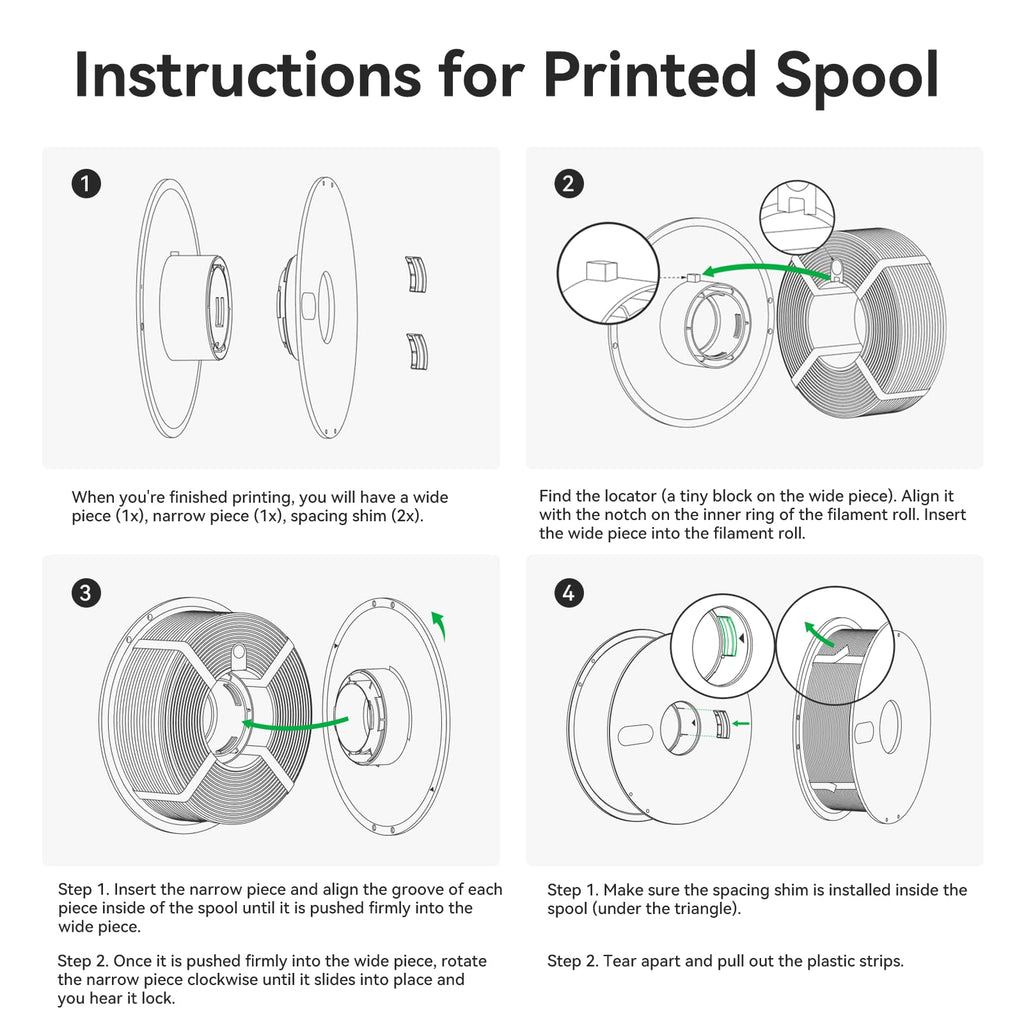 Instructions for Printed Spool

1

When you're finished printing, you will have a wide piece (1x), narrow piece (1x), spacing shim (2x).

2

Find the locator (a tiny block on the wide piece). Align it with the notch on the inner ring of the filament roll. Insert the wide piece into the filament roll.

3

Step 1. Insert the narrow piece and align the groove of each piece inside of the spool until it is pushed firmly into the wide piece.

Step 2. Once it is pushed firmly into the wide piece, rotate the narrow piece clockwise until it slides into place and you hear it lock.

4

Step 1. Make sure the spacing shim is installed inside the spool (under the triangle).

Step 2. Tear apart and pull out the plastic strips.