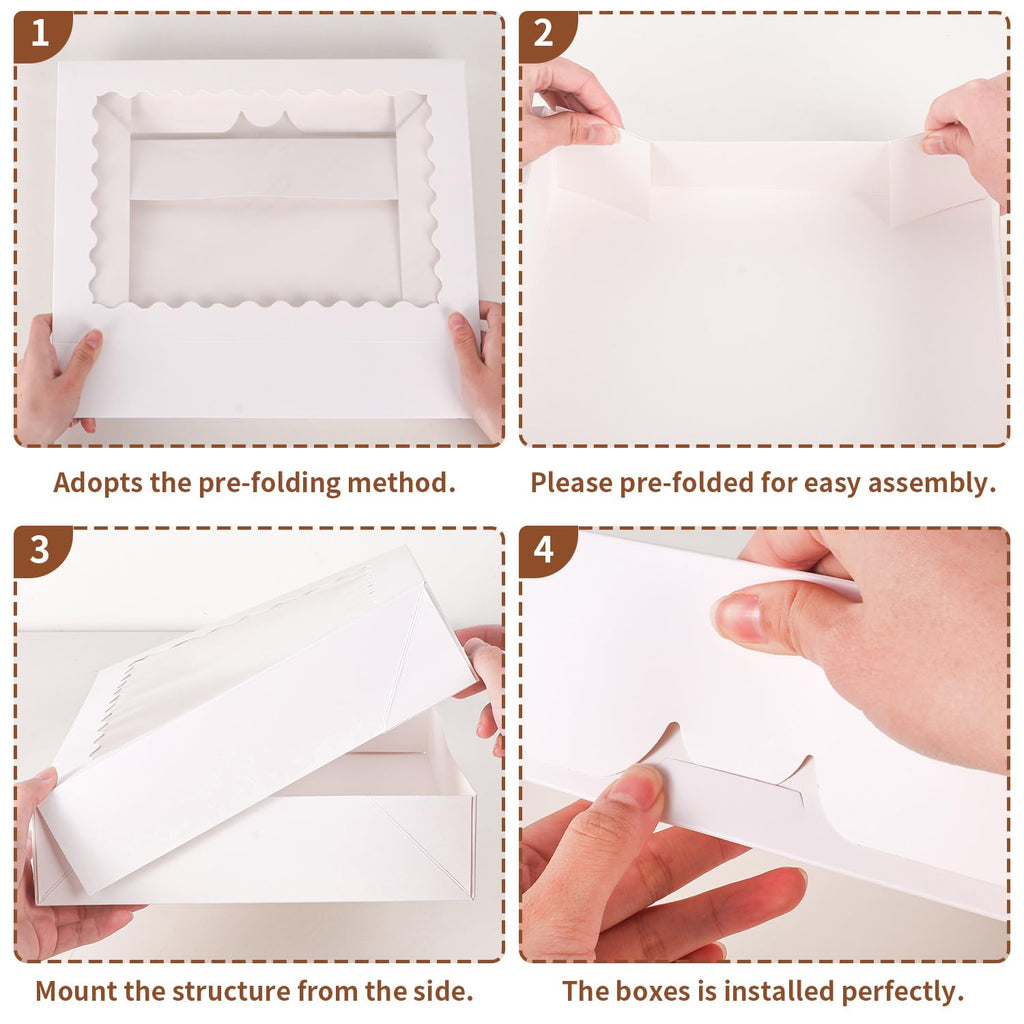 1

Adopts the pre-folding method.

2

Please pre-folded for easy assembly.

3

Mount the structure from the side.

4

The boxes is installed perfectly.