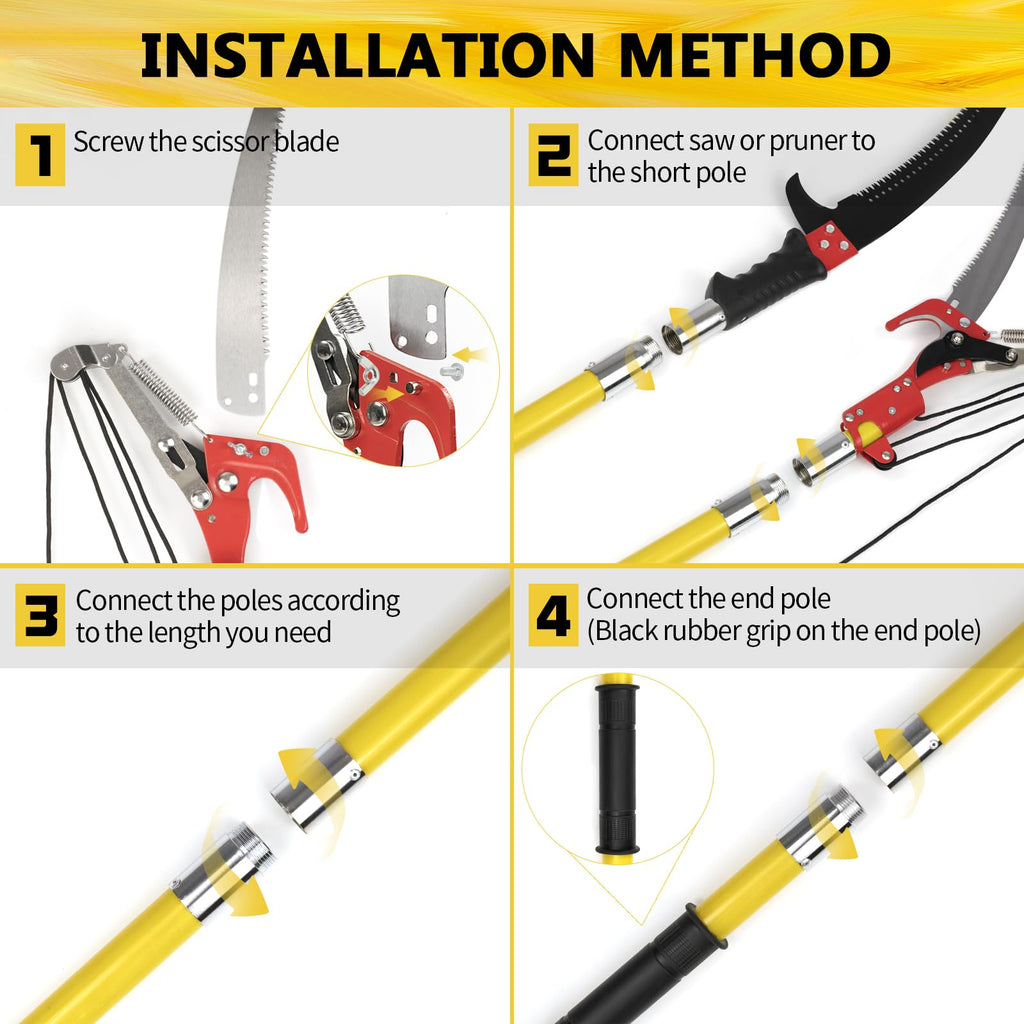 INSTALLATION METHOD

1 Screw the scissor blade

2 Connect saw or pruner to the short pole

3 Connect the poles according to the length you need

4 Connect the end pole (Black rubber grip on the end pole)