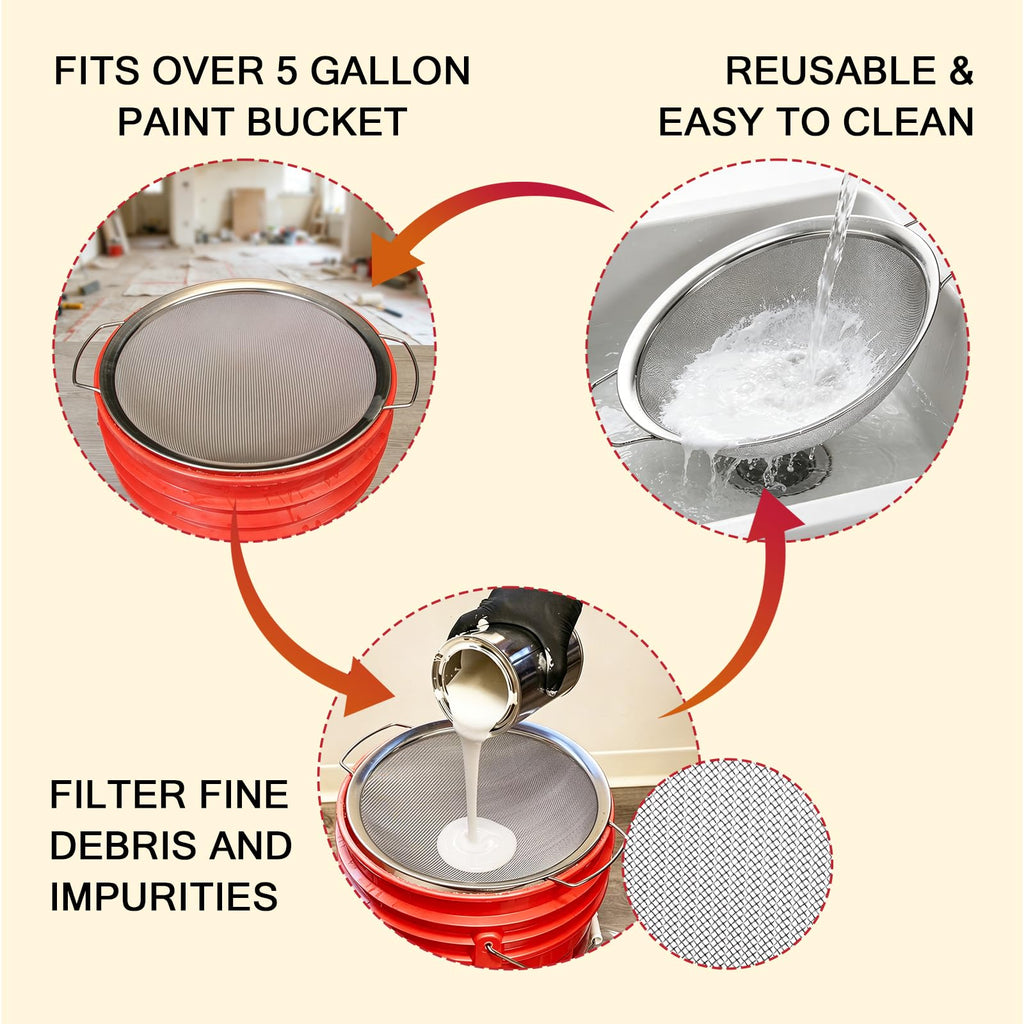 FITS OVER 5 GALLON PAINT BUCKET

REUSABLE & EASY TO CLEAN

FILTER FINE DEBRIS AND IMPURITIES