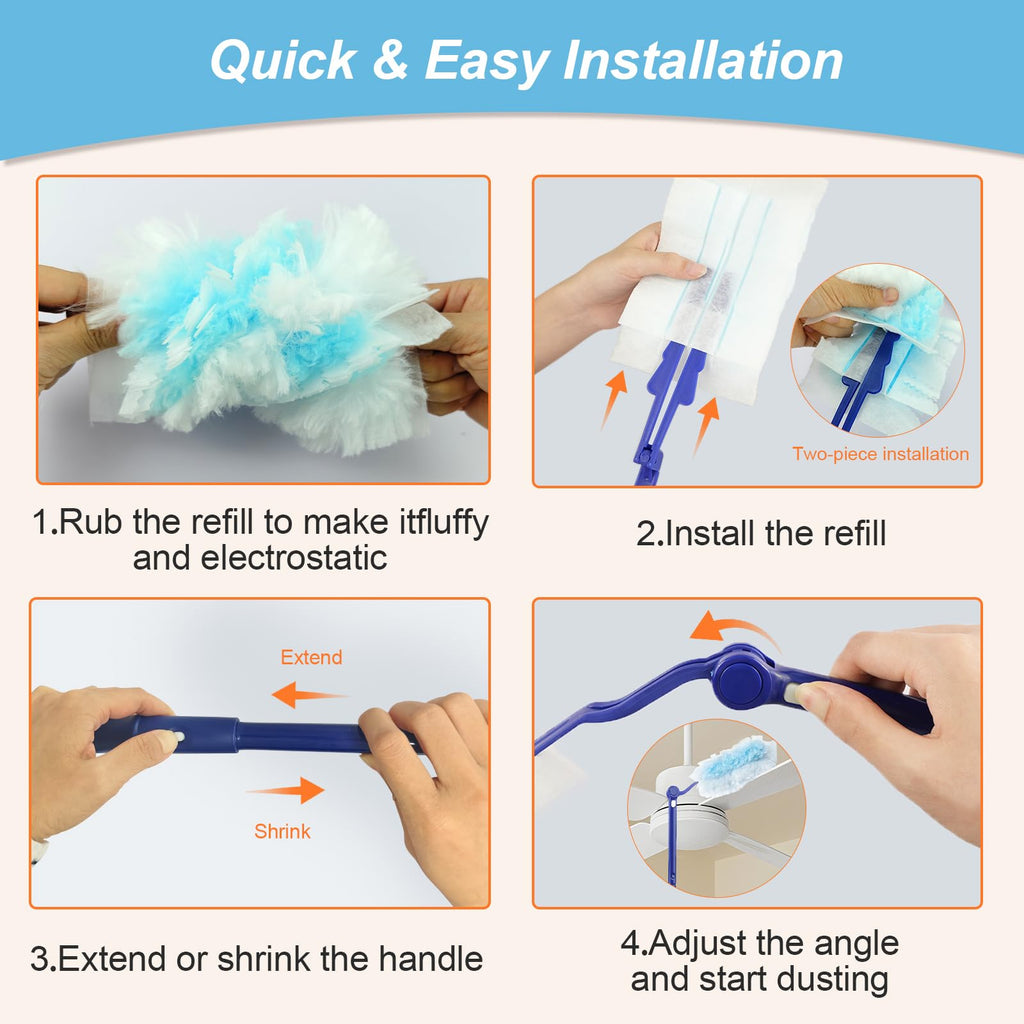 Quick & Easy Installation

1.Rub the refill to make itfluffy and electrostatic

Two-piece installation

2.Install the refill

Extend

Shrink

3.Extend or shrink the handle

4.Adjust the angle and start dusting