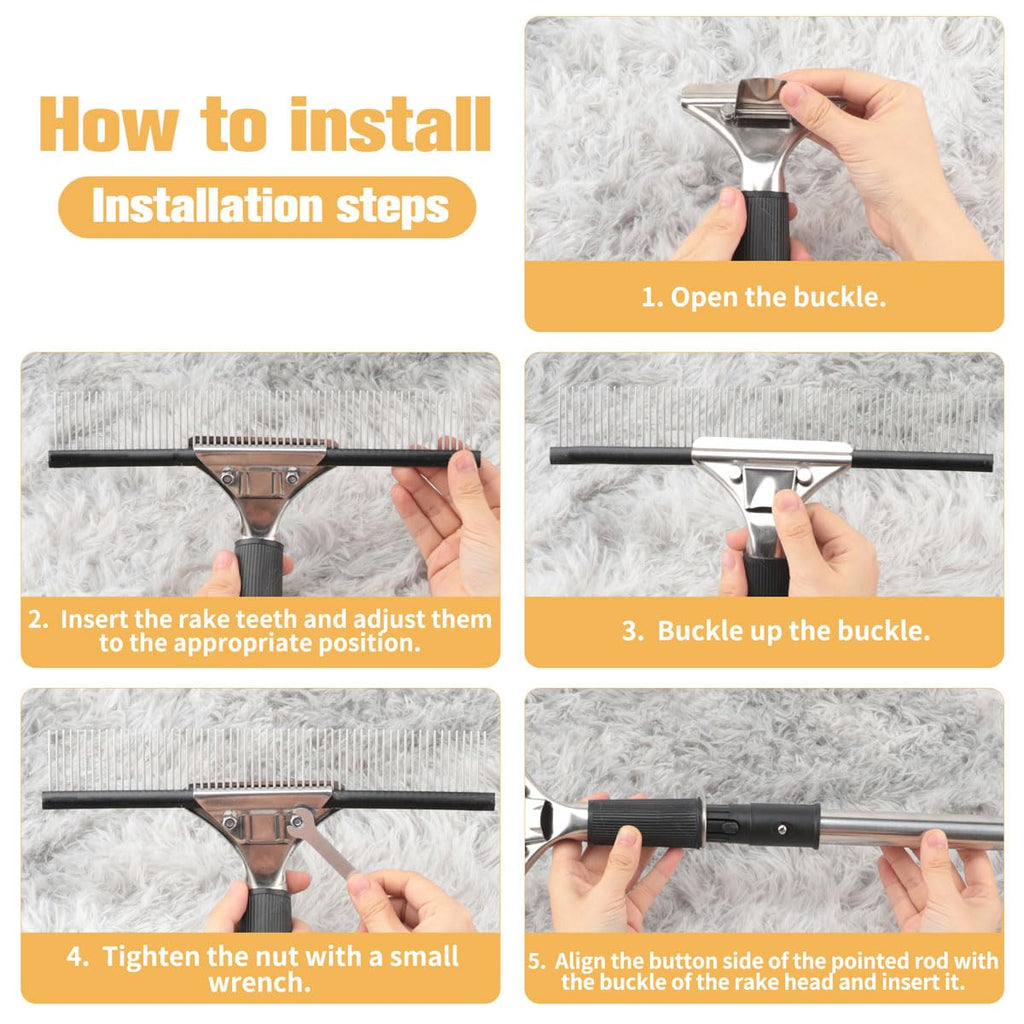 How to install

Installation steps

1. Open the buckle.

2. Insert the rake teeth and adjust them to the appropriate position.

3. Buckle up the buckle.

4. Tighten the nut with a small wrench.

5. Align the button side of the pointed rod with the buckle of the rake head and insert it.