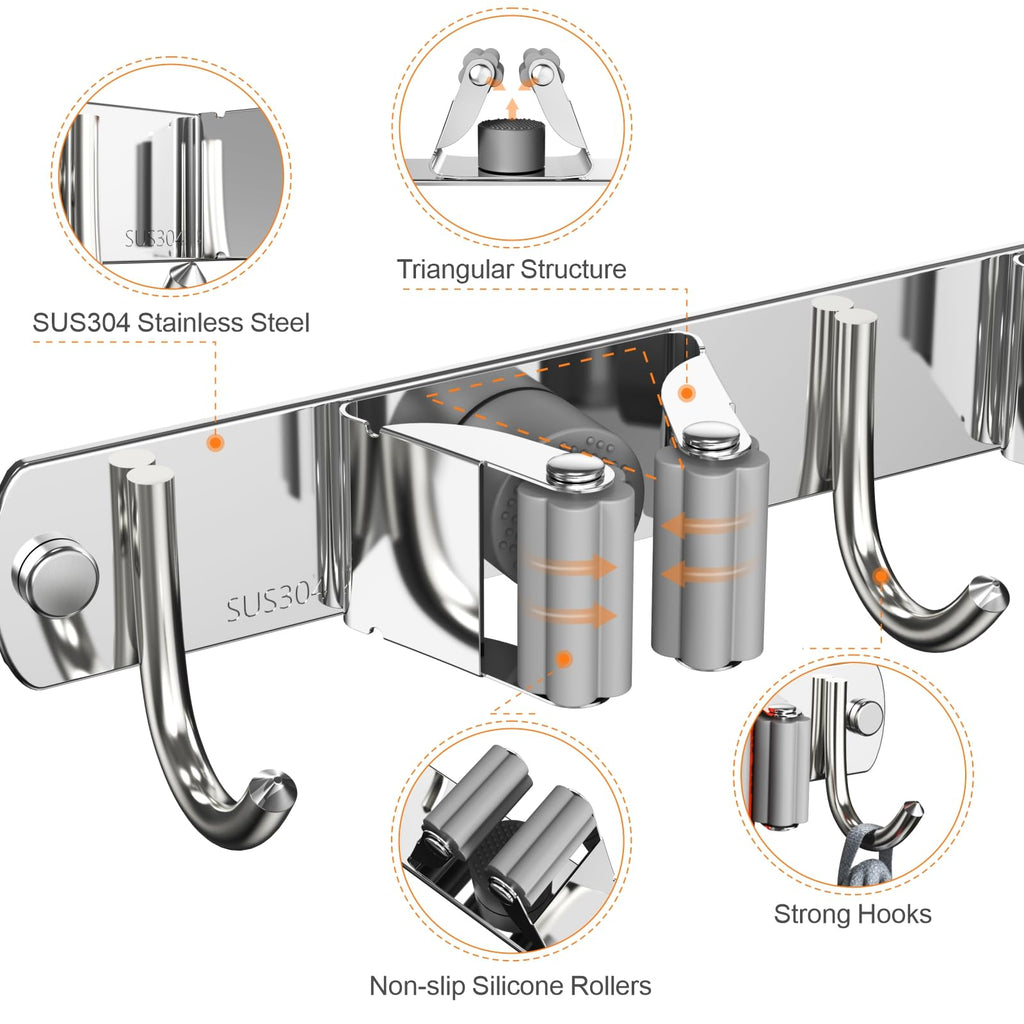 SUS304

Triangular Structure

SUS304 Stainless Steel

SUS304

Strong Hooks

Non-slip Silicone Rollers