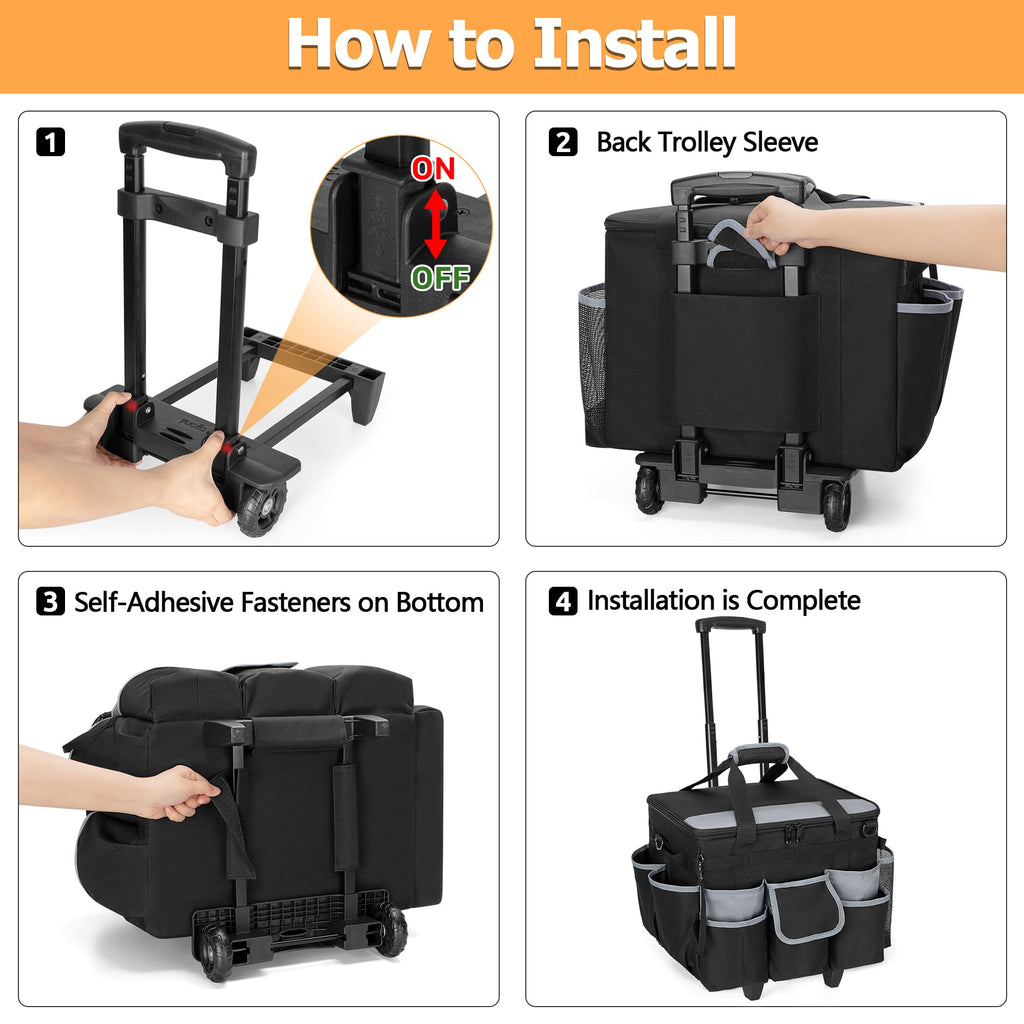 How to Install

1

ON

OFF

2 Back Trolley Sleeve

3 Self-Adhesive Fasteners on Bottom

4 Installation is Complete