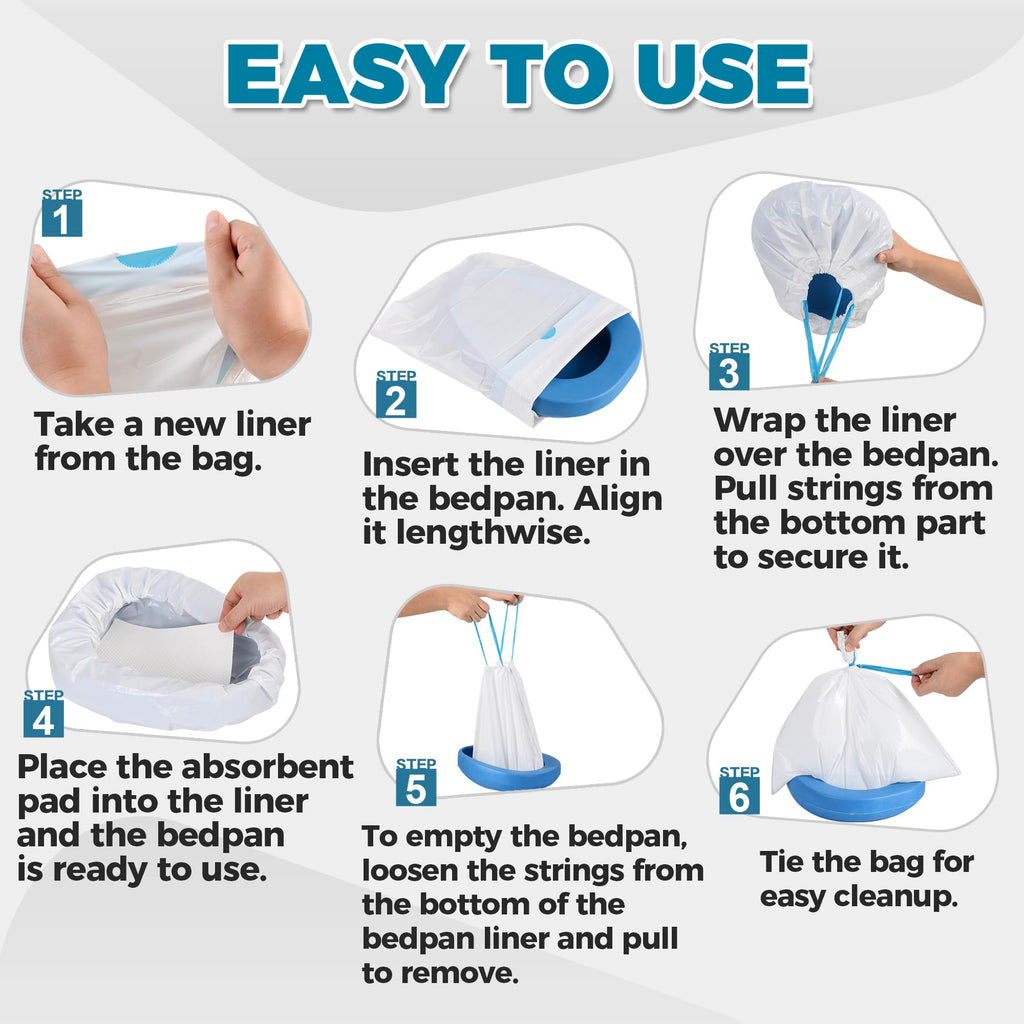 EASY TO USE

STEP 1

Take a new liner from the bag.

STEP 2

Insert the liner in the bedpan. Align it lengthwise.

STEP 3

Wrap the liner over the bedpan. Pull strings from the bottom part to secure it.

STEP 4

Place the absorbent pad into the liner and the bedpan is ready to use.

STEP 5

To empty the bedpan, loosen the strings from the bottom of the bedpan liner and pull to remove.

STEP 6

Tie the bag for easy cleanup.