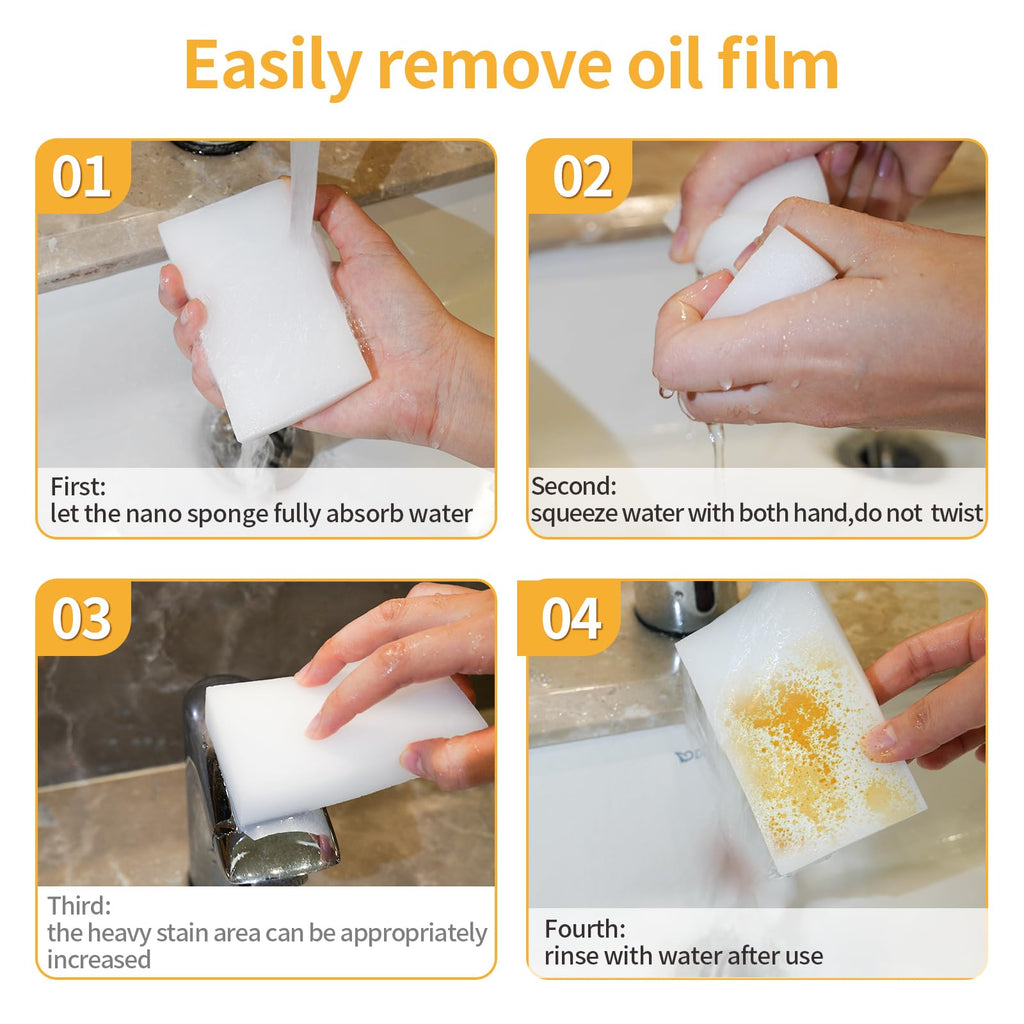 Easily remove oil film

01

First:
let the nano sponge fully absorb water

02

Second:
squeeze water with both hand,do not twist

03

Third:
the heavy stain area can be appropriately increased

04

Fourth:
rinse with water after use