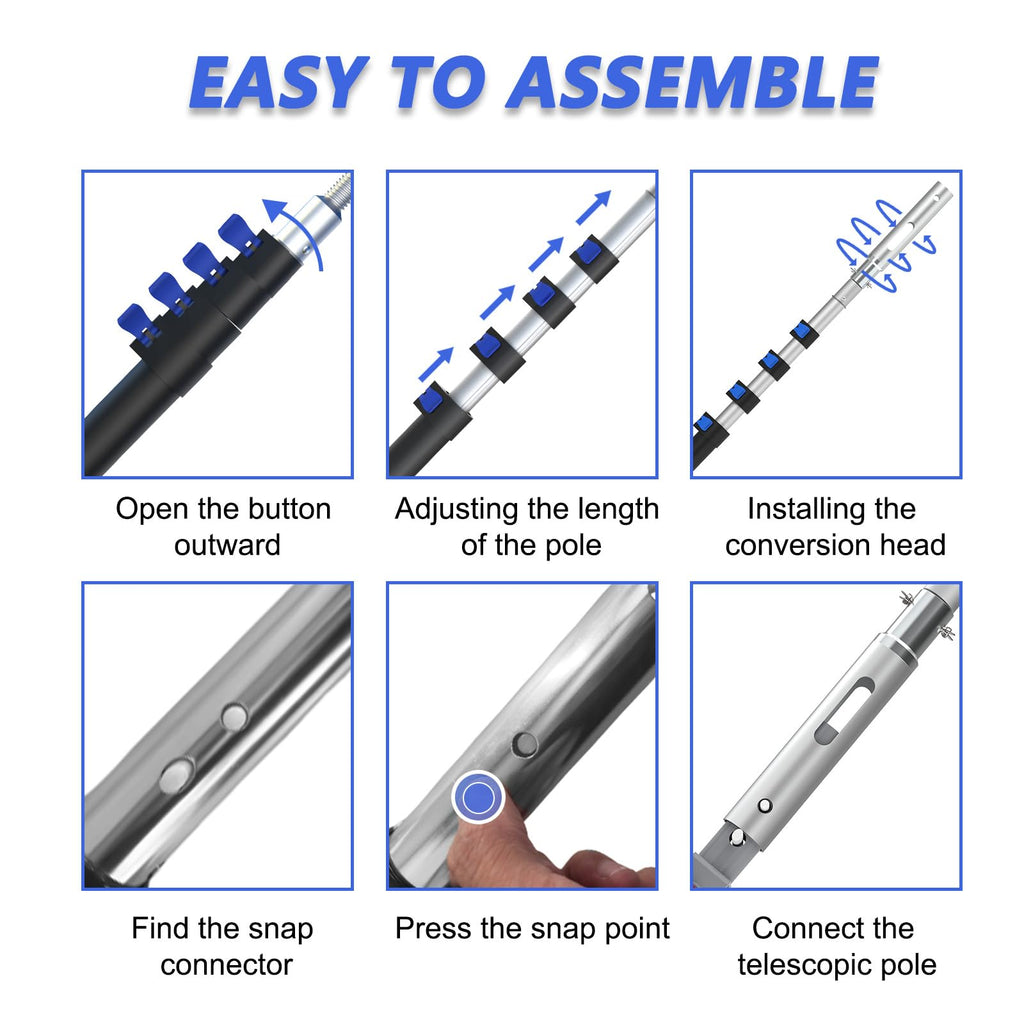 EASY TO ASSEMBLE

Open the button outward

Adjusting the length of the pole

Installing the conversion head

Find the snap connector

Press the snap point

Connect the telescopic pole