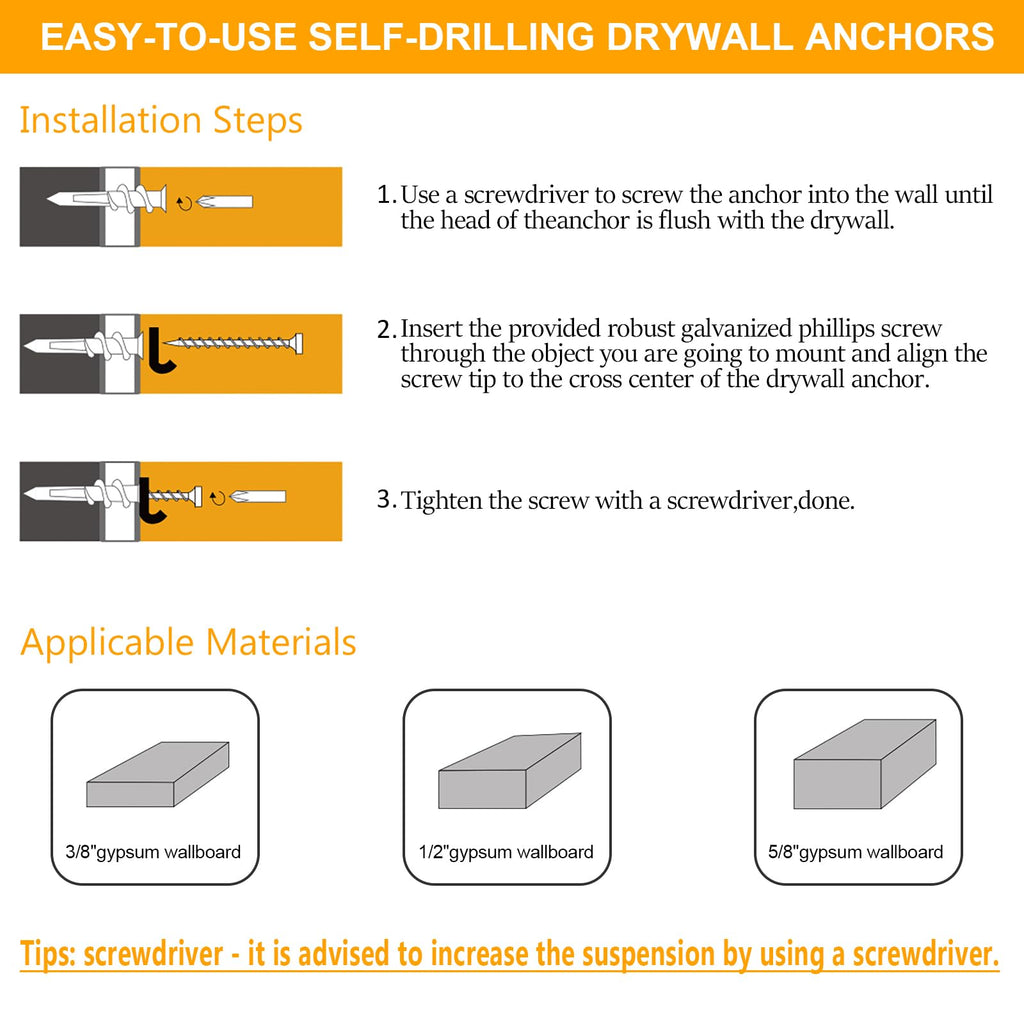 EASY-TO-USE SELF-DRILLING DRYWALL ANCHORS

Installation Steps

1. Use a screwdriver to screw the anchor into the wall until the head of theanchor is flush with the drywall.

2. Insert the provided robust galvanized phillips screw through the object you are going to mount and align the screw tip to the cross center of the drywall anchor.

3. Tighten the screw with a screwdriver,done.

Applicable Materials

3/8"gypsum wallboard

1/2"gypsum wallboard

5/8"gypsum wallboard

Tips: screwdriver - it is advised to increase the suspension by using a screwdriver.