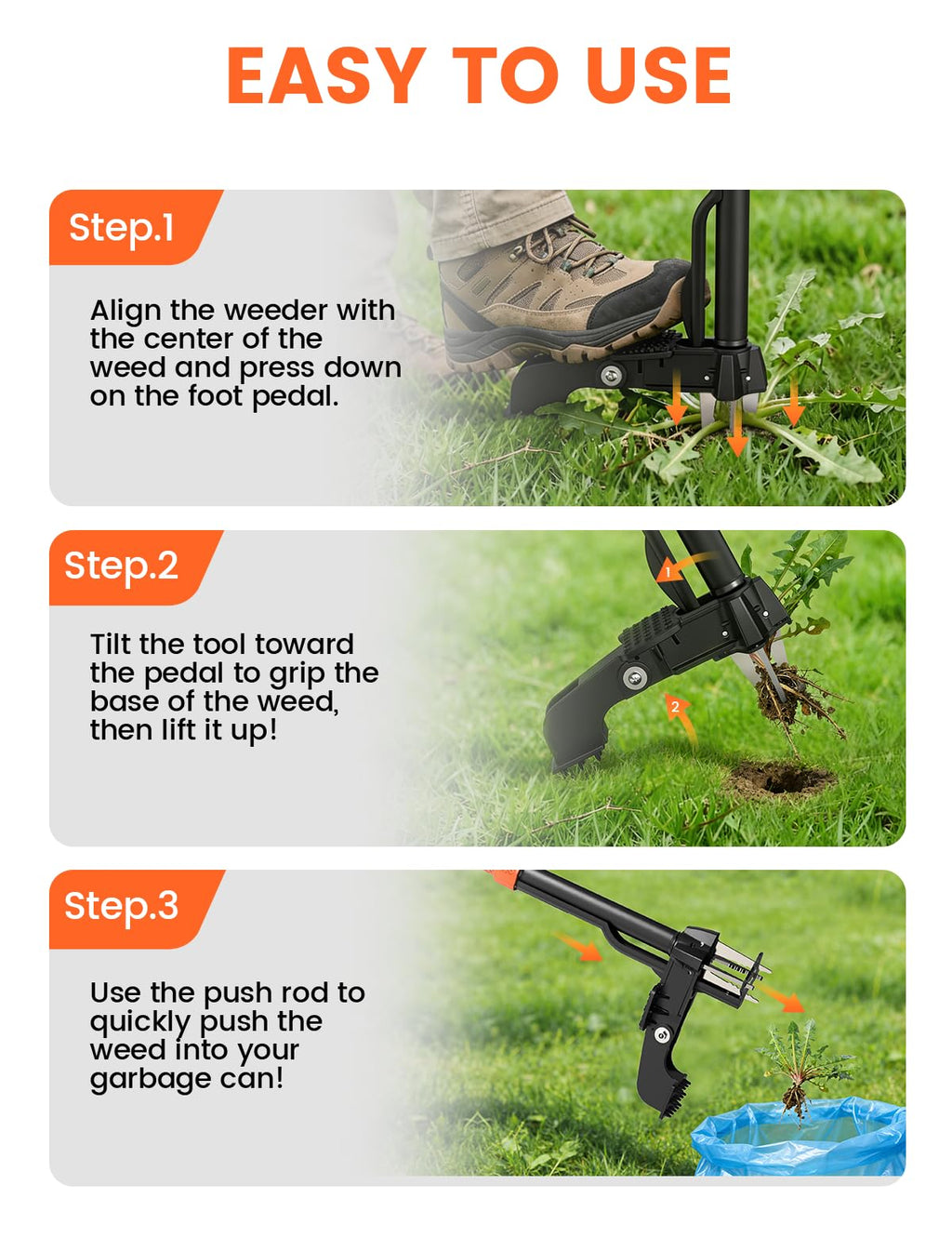 EASY TO USE

Step.1

Align the weeder with the center of the weed and press down on the foot pedal.

Step.2

Tilt the tool toward the pedal to grip the base of the weed, then lift it up!

1

2

Step.3

Use the push rod to quickly push the weed into your garbage can!