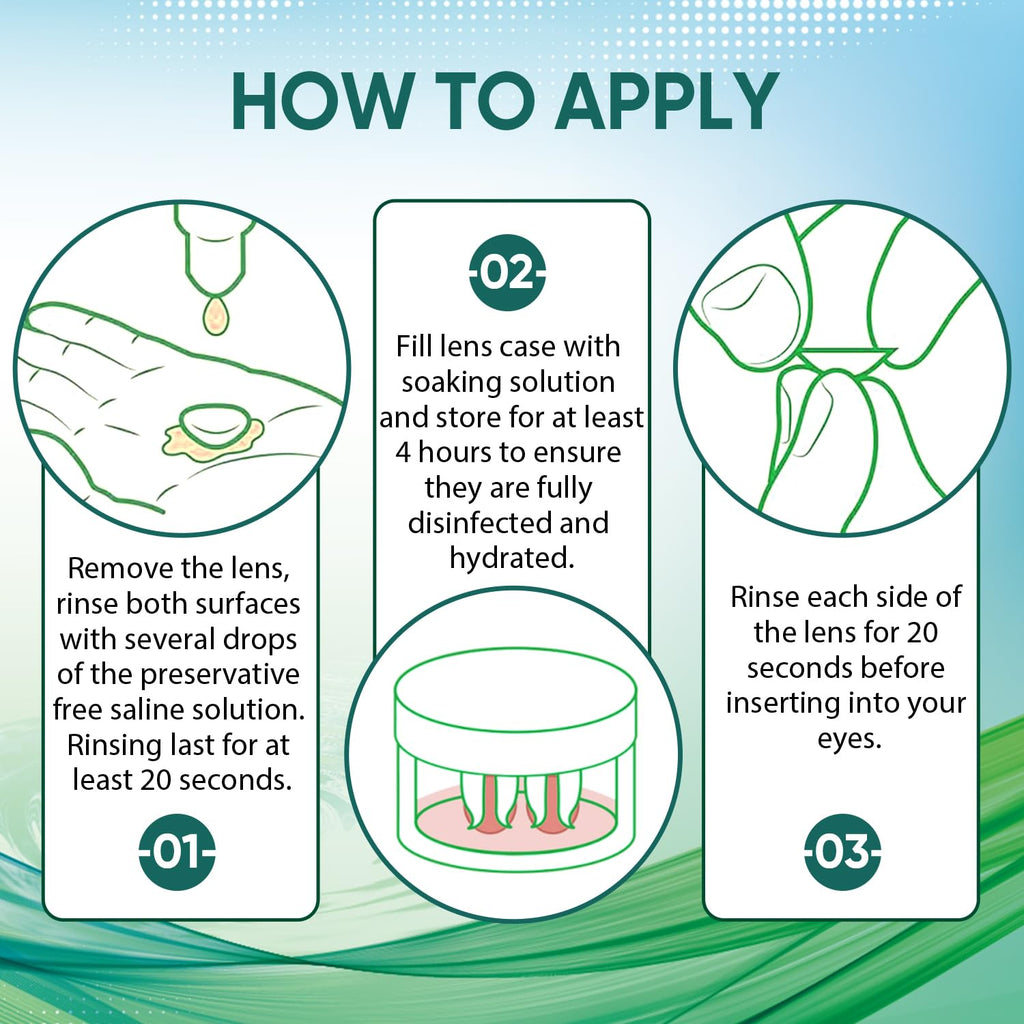 HOW TO APPLY

Remove the lens, rinse both surfaces with several drops of the preservative free saline solution. Rinsing last for at least 20 seconds.

01

02

Fill lens case with soaking solution and store for at least 4 hours to ensure they are fully disinfected and hydrated.

Rinse each side of the lens for 20 seconds before inserting into your eyes.

03