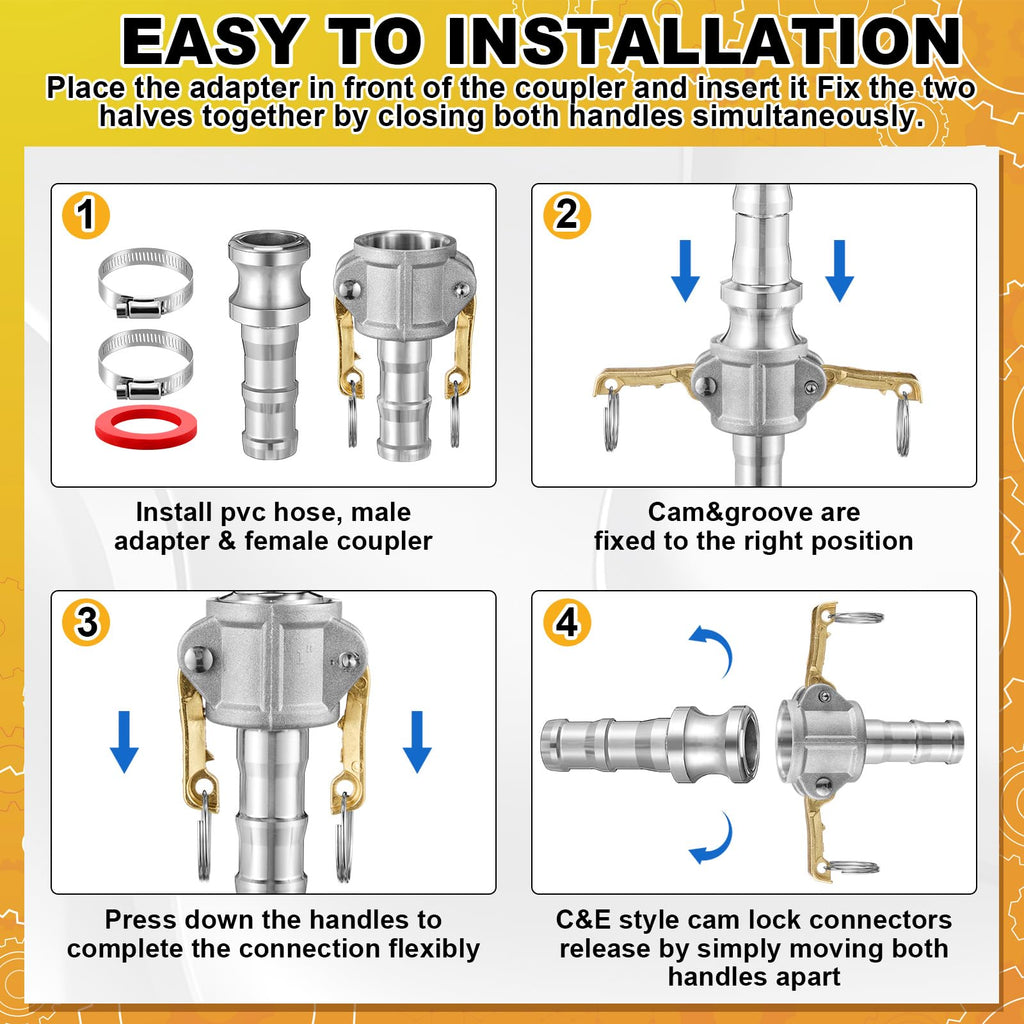 EASY TO INSTALLATION

Place the adapter in front of the coupler and insert it Fix the two halves together by closing both handles simultaneously.

1

Install pvc hose, male adapter & female coupler

2

Cam&groove are fixed to the right position

3

Press down the handles to complete the connection flexibly

4

C&E style cam lock connectors release by simply moving both handles apart