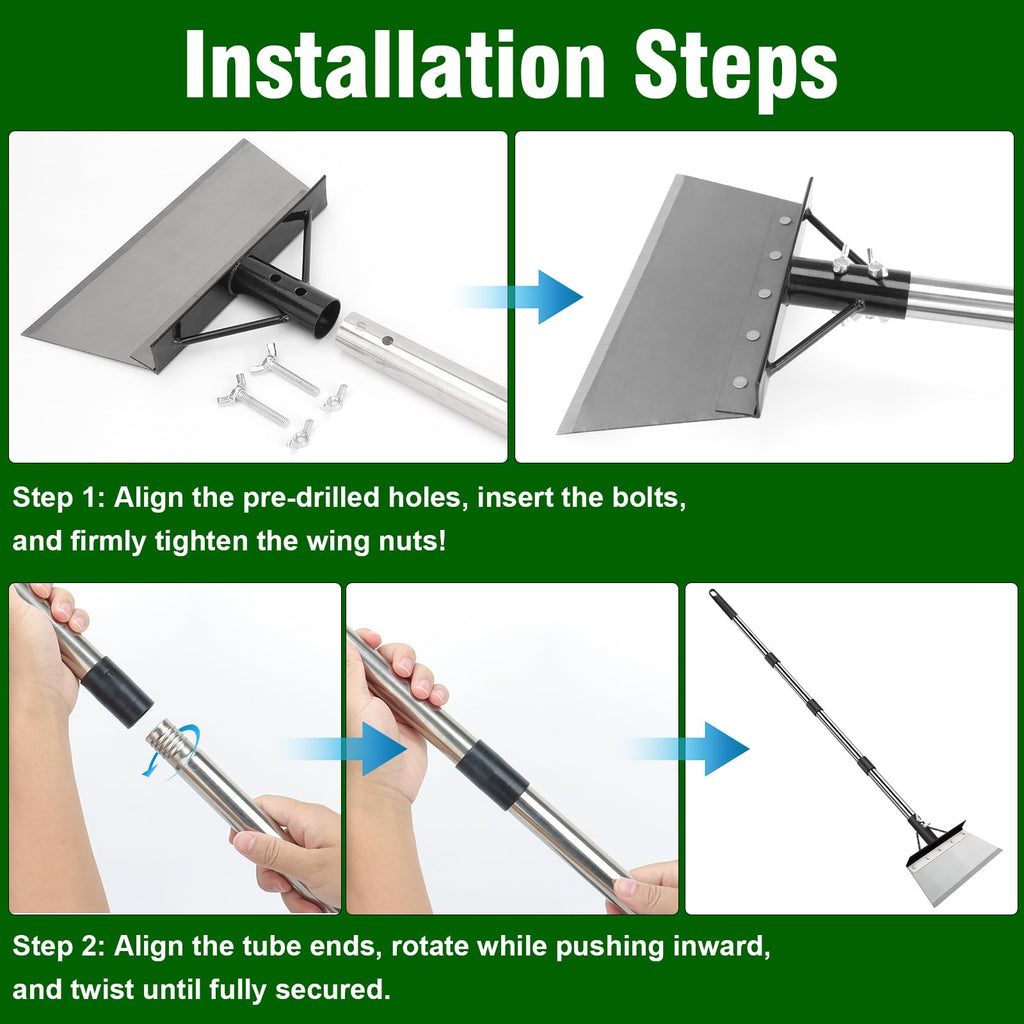 Installation Steps

Step 1: Align the pre-drilled holes, insert the bolts, and firmly tighten the wing nuts!

Step 2: Align the tube ends, rotate while pushing inward, and twist until fully secured.