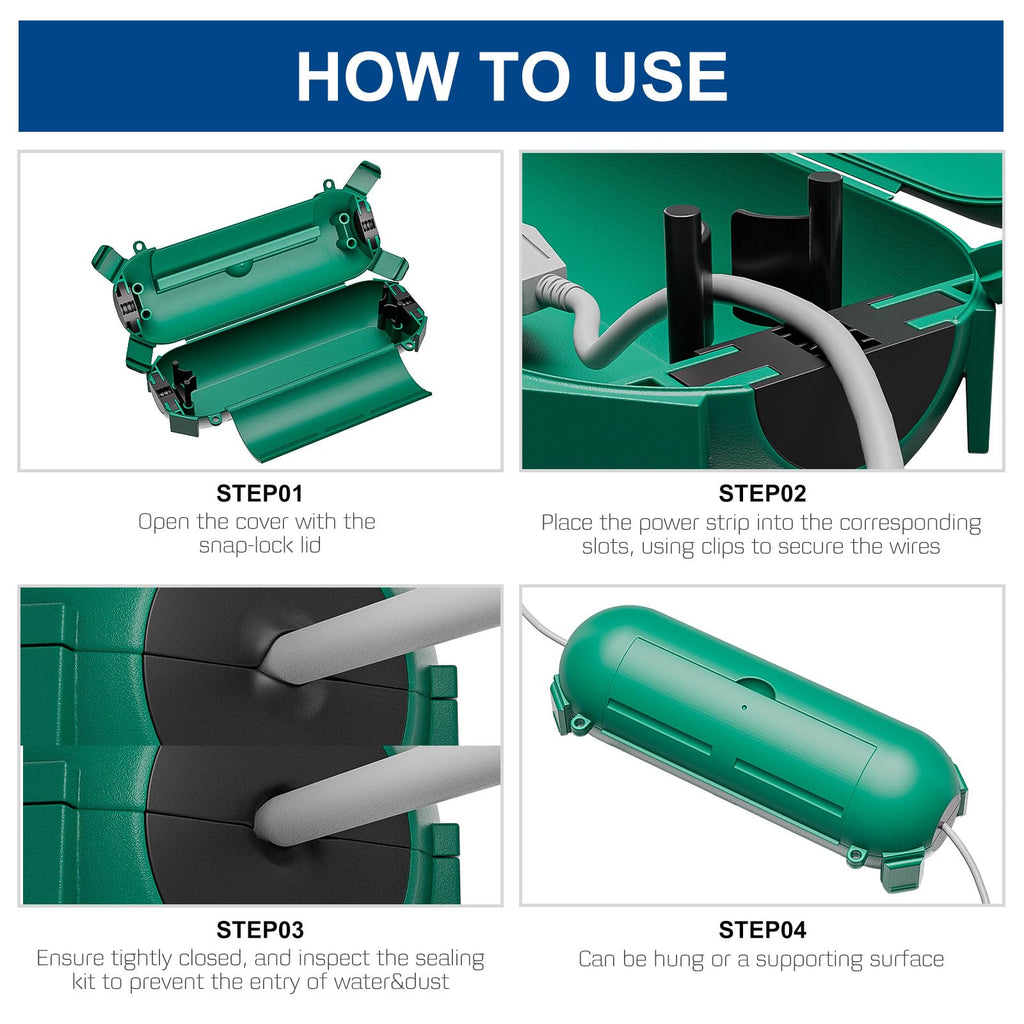 HOW TO USE

STEP01
Open the cover with the snap-lock lid

STEP02
Place the power strip into the corresponding slots, using clips to secure the wires

STEP03
Ensure tightly closed, and inspect the sealing kit to prevent the entry of water&dust

STEP04
Can be hung or a supporting surface