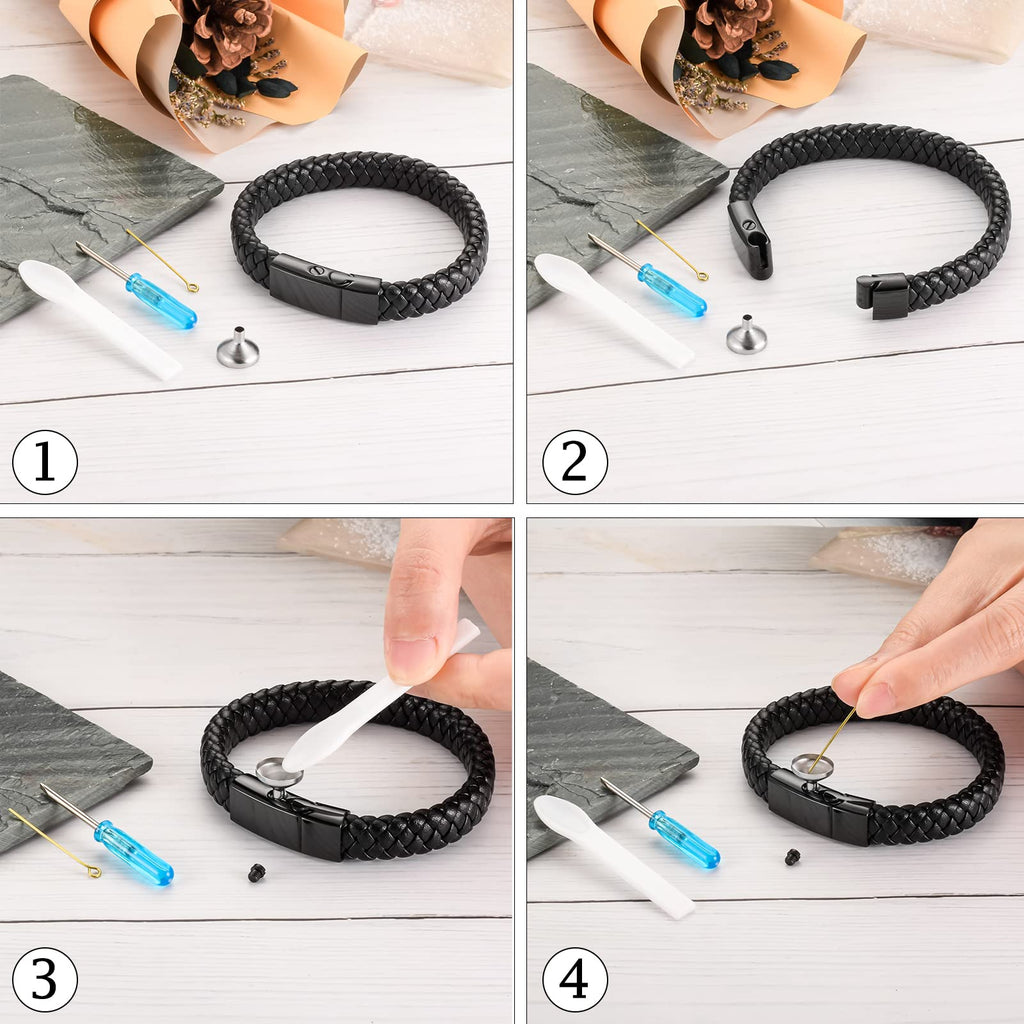 1

2

3

4