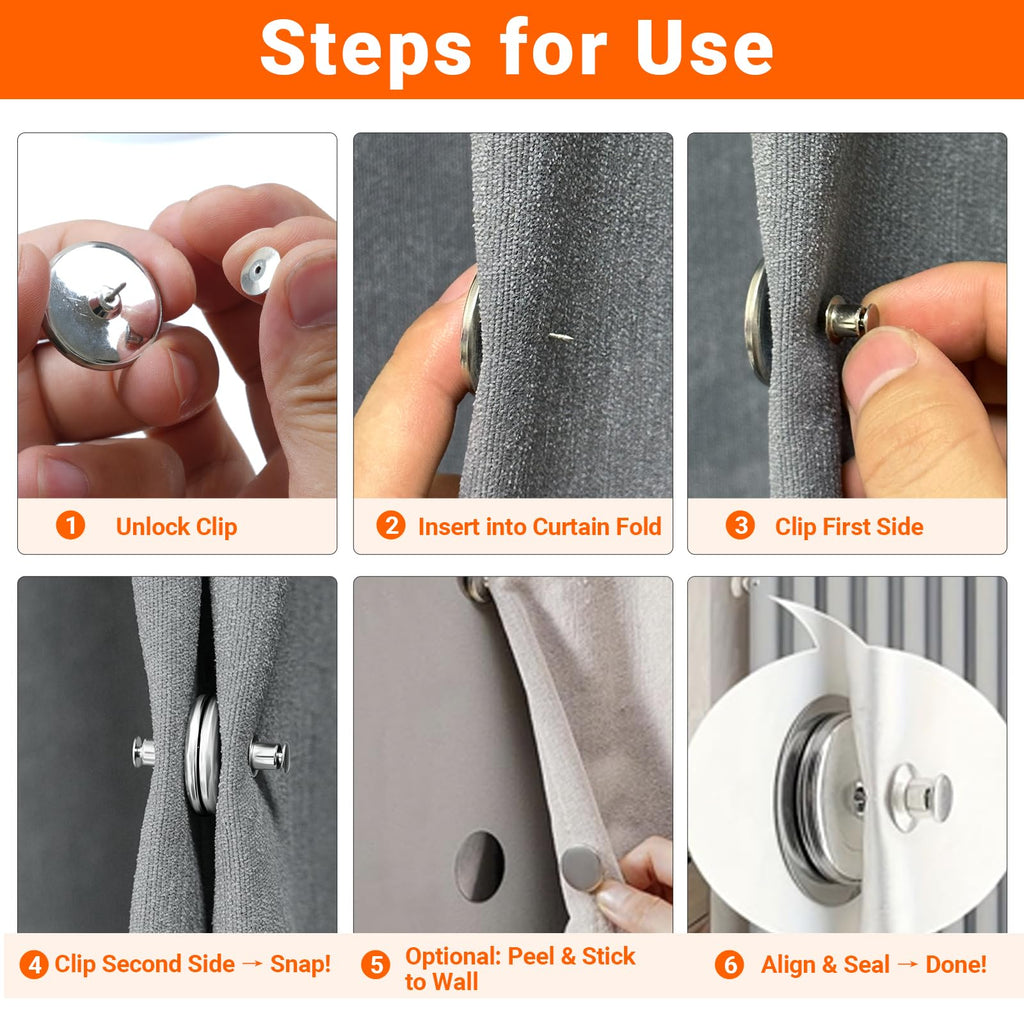 Steps for Use

1 Unlock Clip

2 Insert into Curtain Fold

3 Clip First Side

4 Clip Second Side → Snap!

5 Optional: Peel & Stick to Wall

6 Align & Seal → Done!