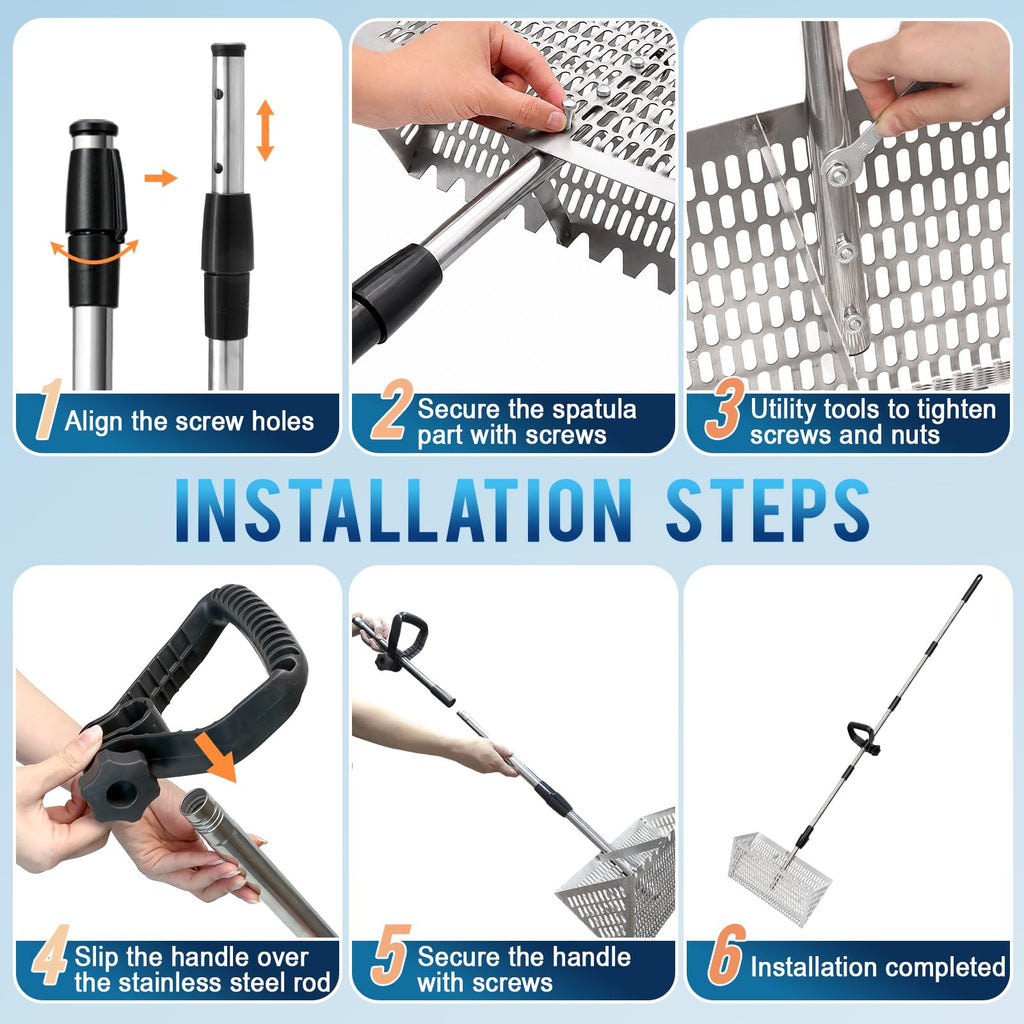 1 Align the screw holes

2 Secure the spatula part with screws

3 Utility tools to tighten screws and nuts

INSTALLATION STEPS

4 Slip the handle over the stainless steel rod

5 Secure the handle with screws

6 Installation completed