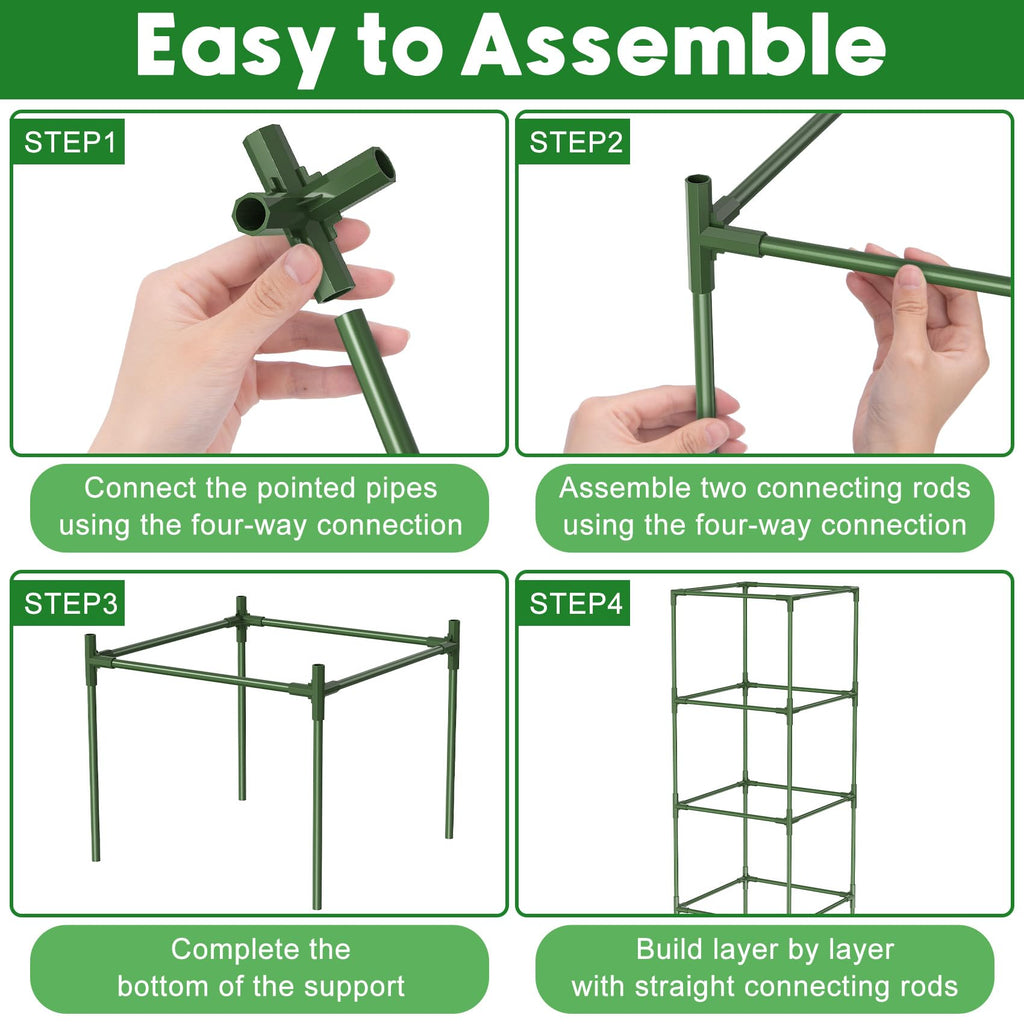 Easy to Assemble

STEP1

Connect the pointed pipes using the four-way connection

STEP2

Assemble two connecting rods using the four-way connection

STEP3

Complete the bottom of the support

STEP4

Build layer by layer with straight connecting rods