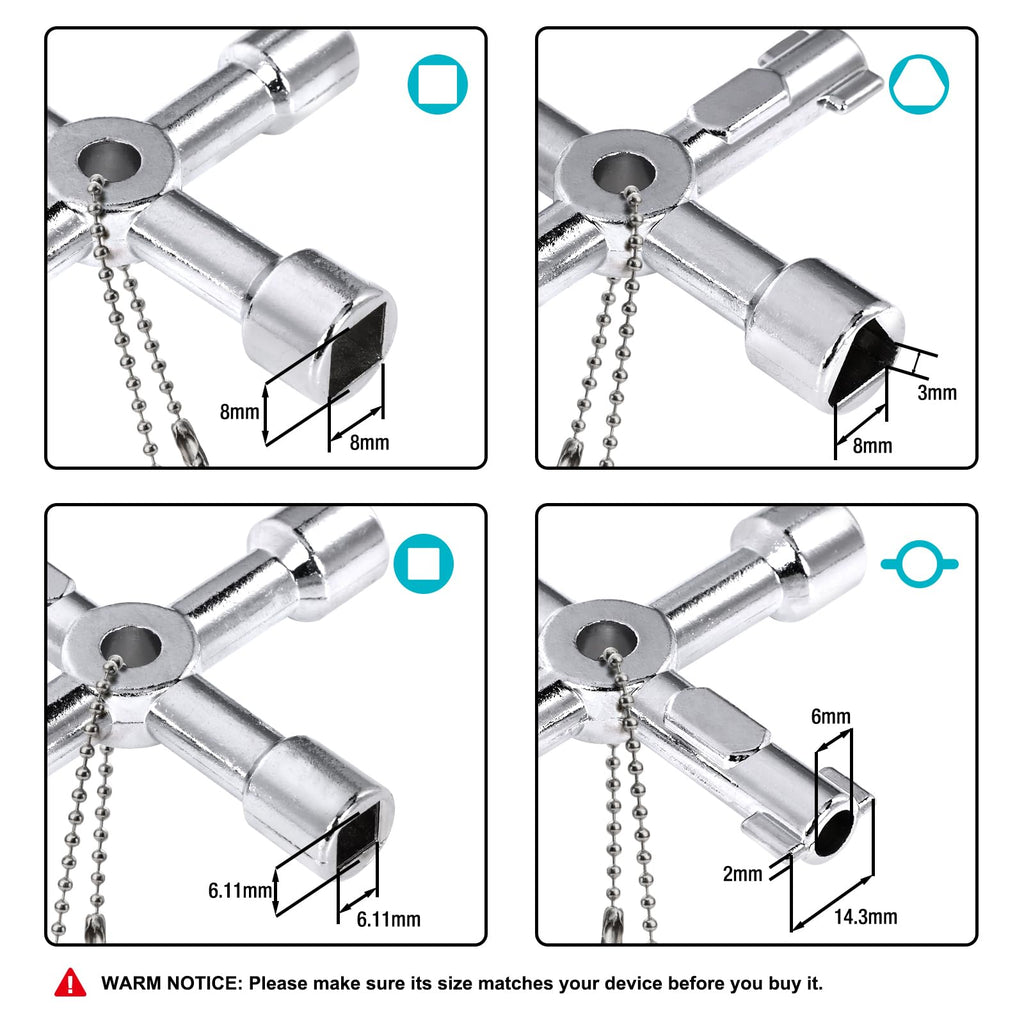 8mm
8mm

3mm
8mm

6.11mm
6.11mm

6mm
2mm
14.3mm

WARM NOTICE: Please make sure its size matches your device before you buy it.