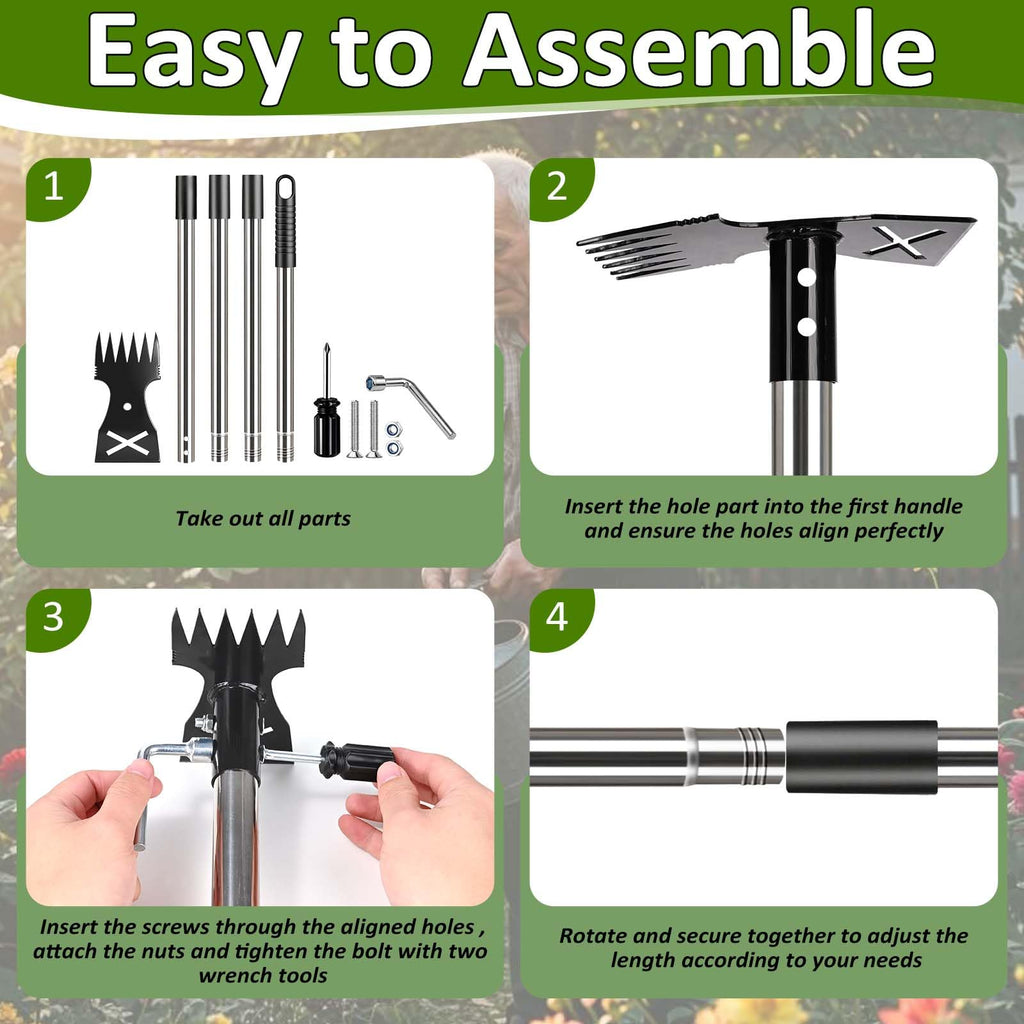 Easy to Assemble

1

Take out all parts

2

Insert the hole part into the first handle and ensure the holes align perfectly

3

Insert the screws through the aligned holes , attach the nuts and tighten the bolt with two wrench tools

4

Rotate and secure together to adjust the length according to your needs