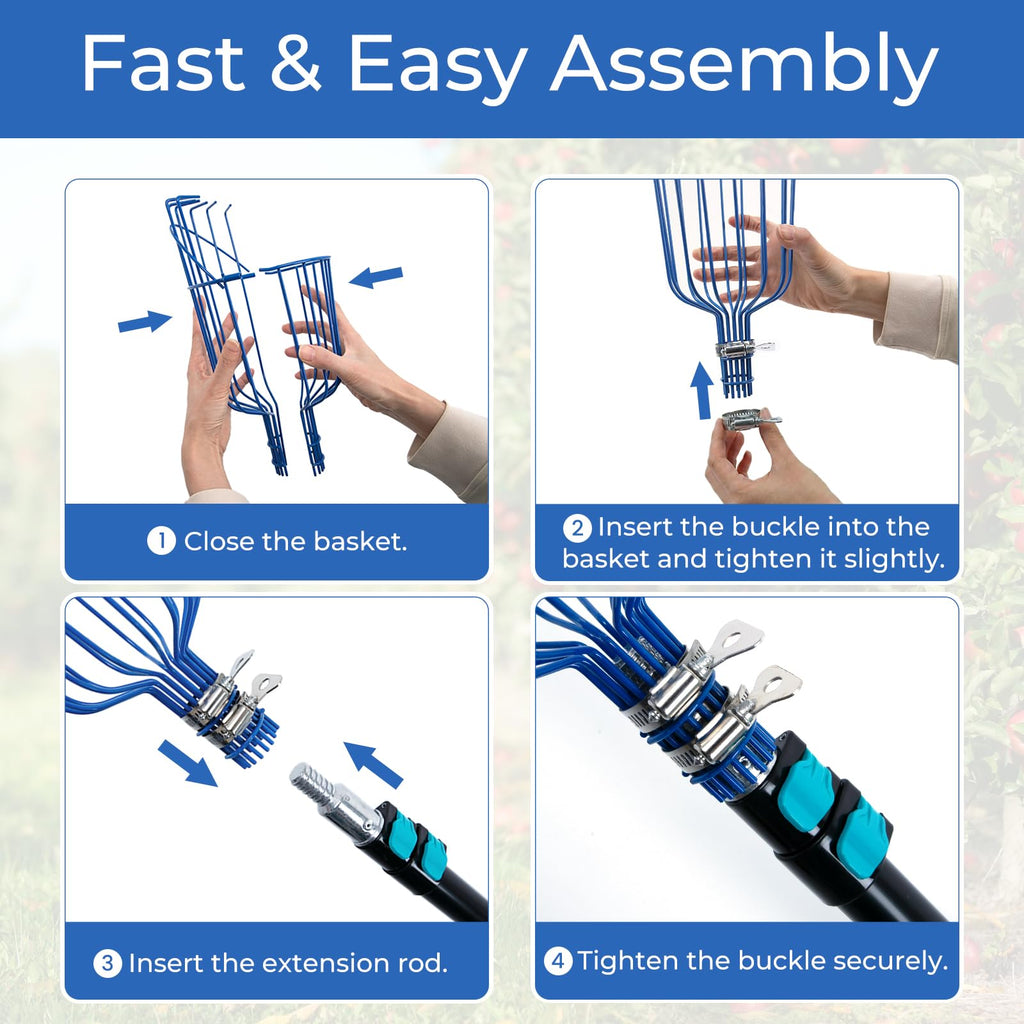 Fast & Easy Assembly

1 Close the basket.

2 Insert the buckle into the basket and tighten it slightly.

3 Insert the extension rod.

4 Tighten the buckle securely.