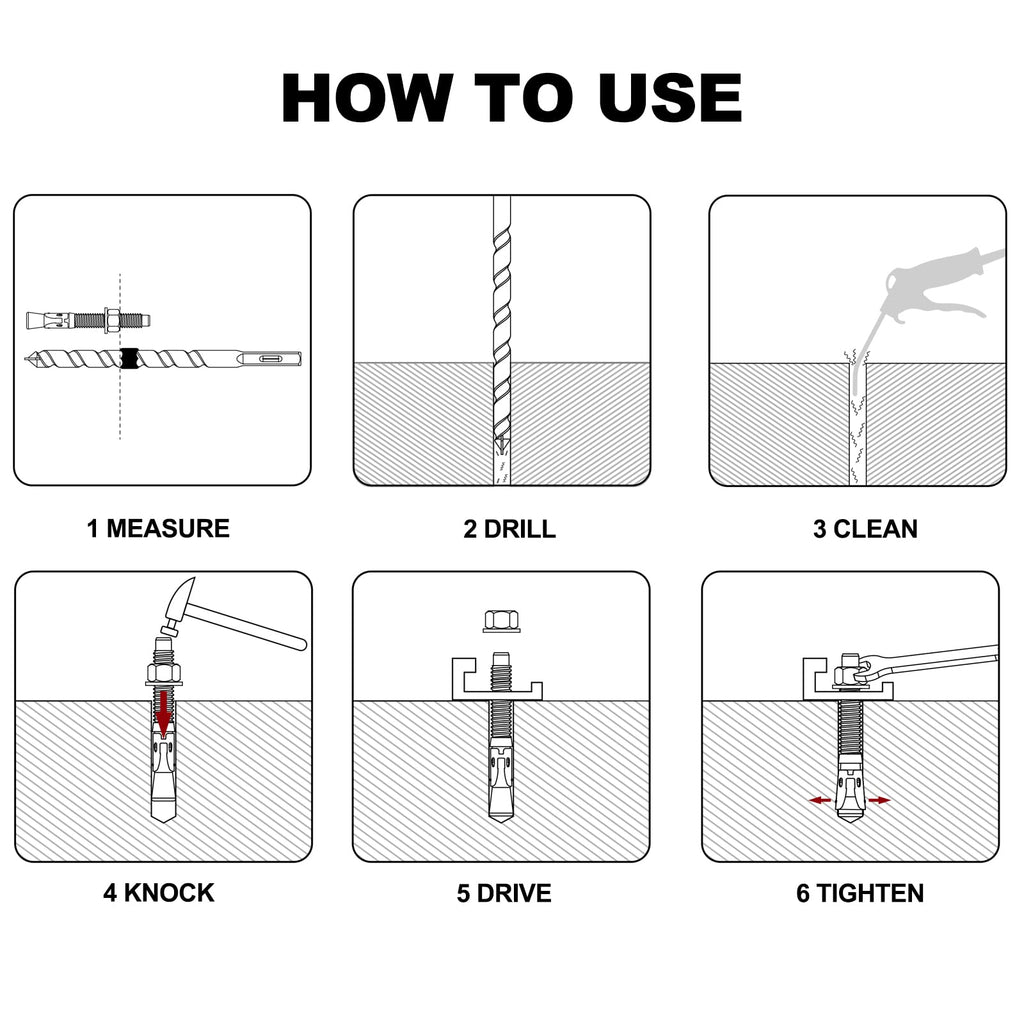 HOW TO USE

1 MEASURE

2 DRILL

3 CLEAN

4 KNOCK

5 DRIVE

6 TIGHTEN