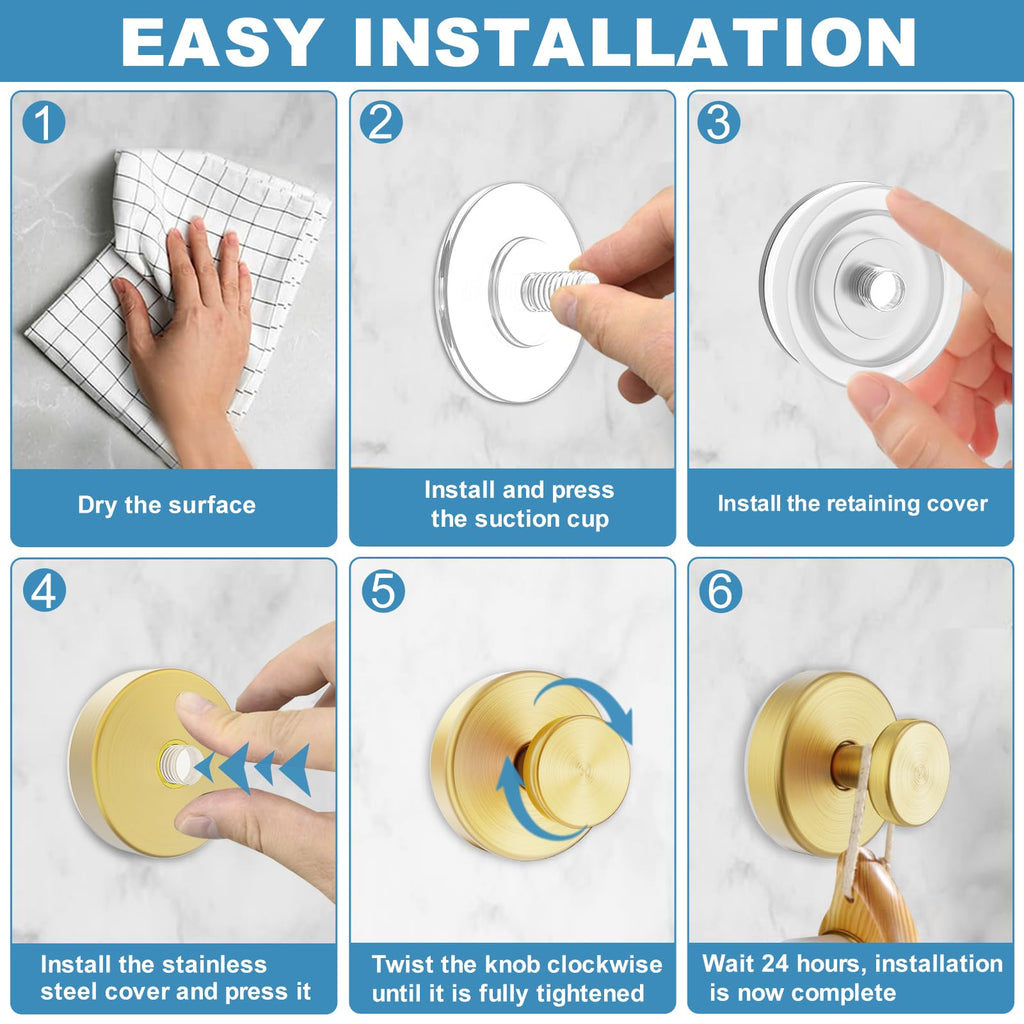 EASY INSTALLATION

1
Dry the surface

2
Install and press the suction cup

3
Install the retaining cover

4
Install the stainless steel cover and press it

5
Twist the knob clockwise until it is fully tightened

6
Wait 24 hours, installation is now complete