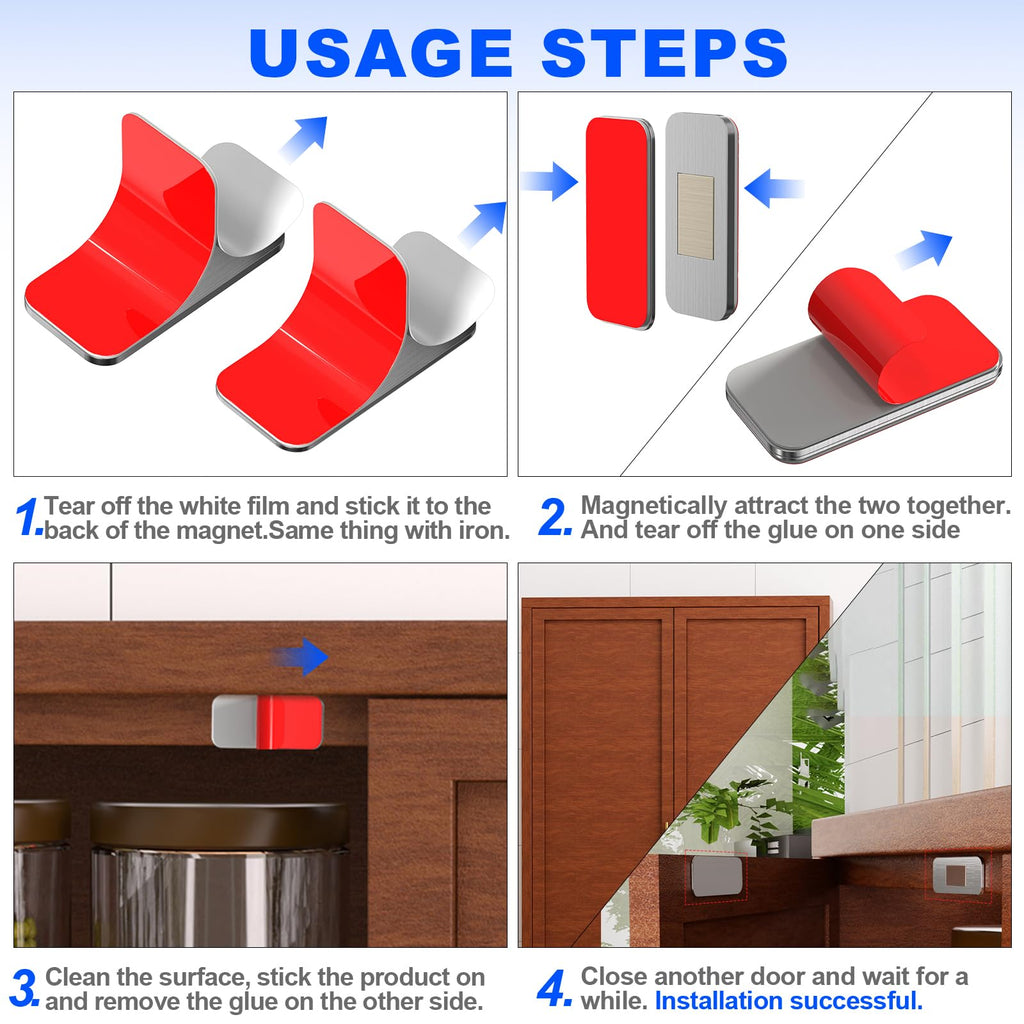 USAGE STEPS

1. Tear off the white film and stick it to the back of the magnet.Same thing with iron.

2. Magnetically attract the two together. And tear off the glue on one side

3. Clean the surface, stick the product on and remove the glue on the other side.

4. Close another door and wait for a while. Installation successful.