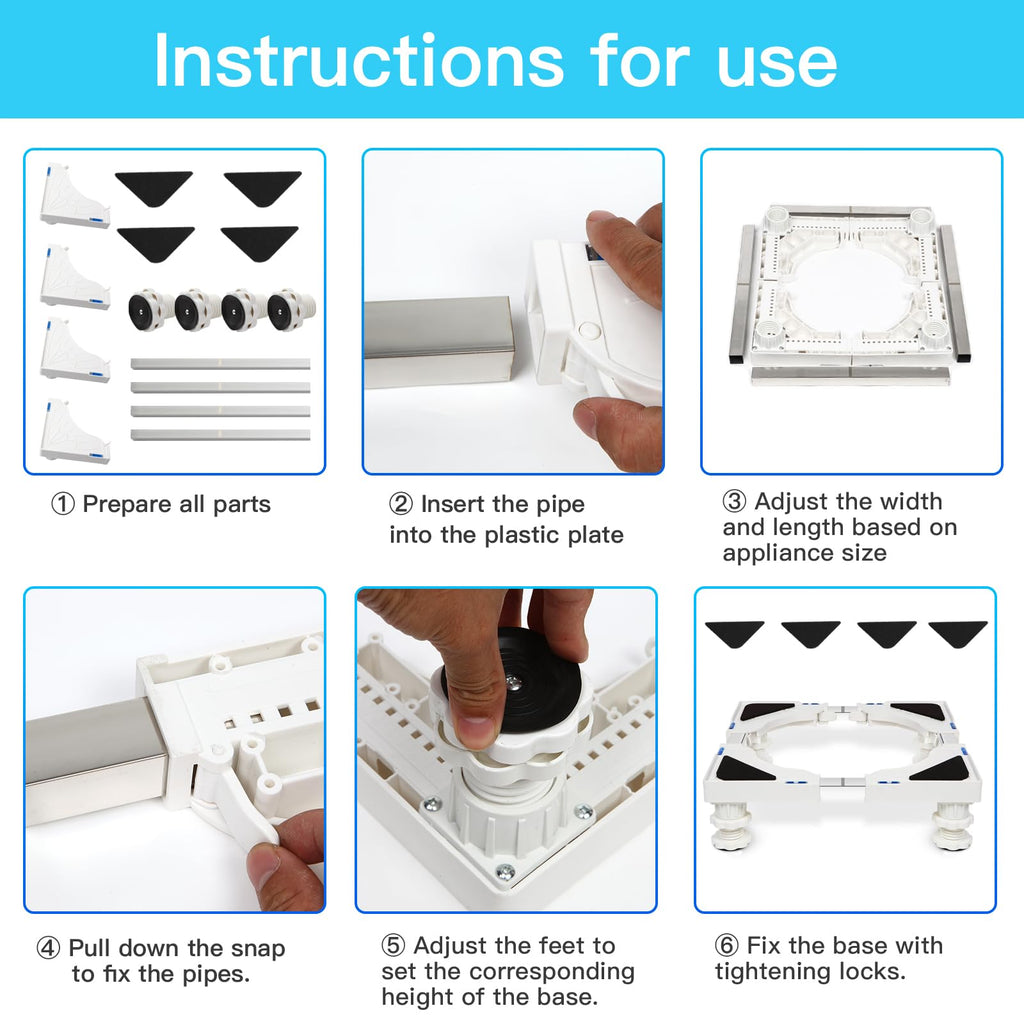 Instructions for use

① Prepare all parts

② Insert the pipe into the plastic plate

③ Adjust the width and length based on appliance size

④ Pull down the snap to fix the pipes.

⑤ Adjust the feet to set the corresponding height of the base.

⑥ Fix the base with tightening locks.