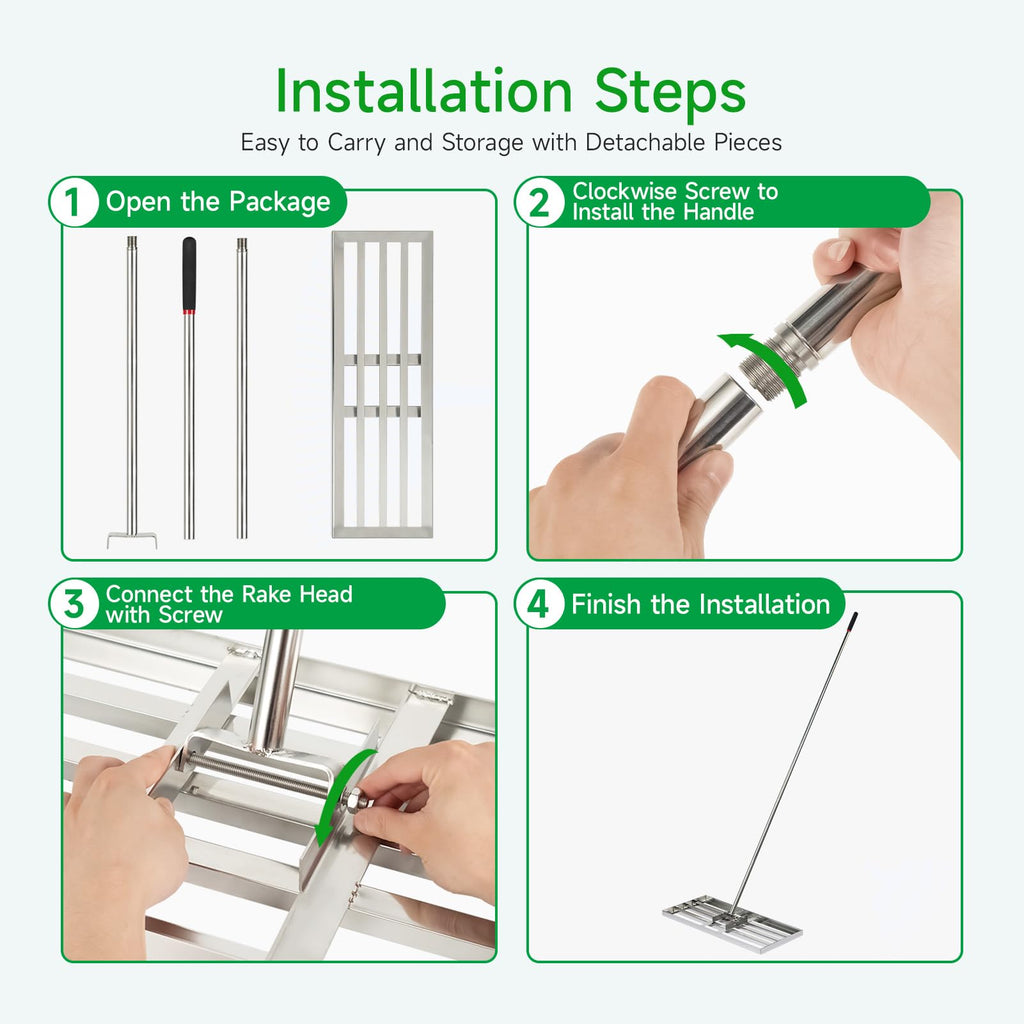 Installation Steps

Easy to Carry and Storage with Detachable Pieces

1 Open the Package

2 Clockwise Screw to Install the Handle

3 Connect the Rake Head with Screw

4 Finish the Installation