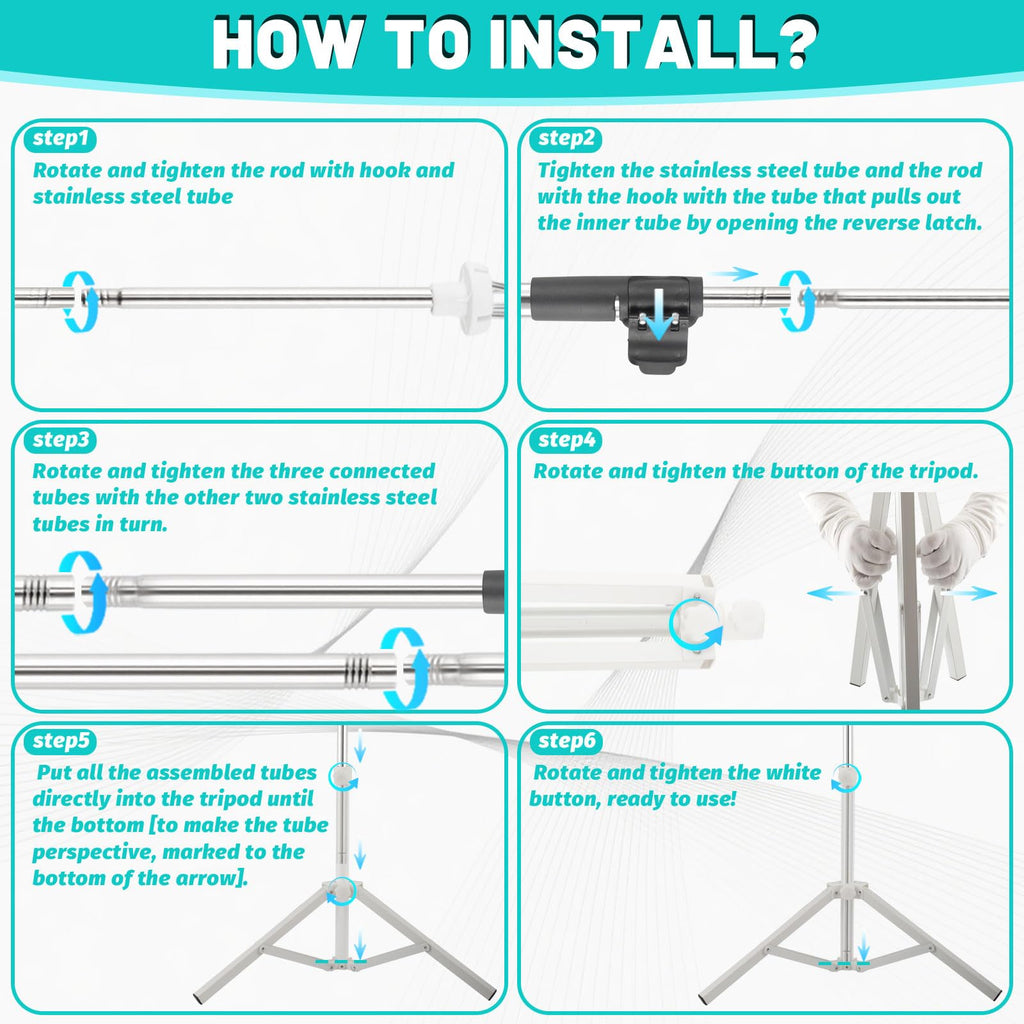 HOW TO INSTALL?

step1
Rotate and tighten the rod with hook and stainless steel tube

step2
Tighten the stainless steel tube and the rod with the hook with the tube that pulls out the inner tube by opening the reverse latch.

step3
Rotate and tighten the three connected tubes with the other two stainless steel tubes in turn.

step4
Rotate and tighten the button of the tripod.

step5
Put all the assembled tubes directly into the tripod until the bottom [to make the tube perspective, marked to the bottom of the arrow].

step6
Rotate and tighten the white button, ready to use!