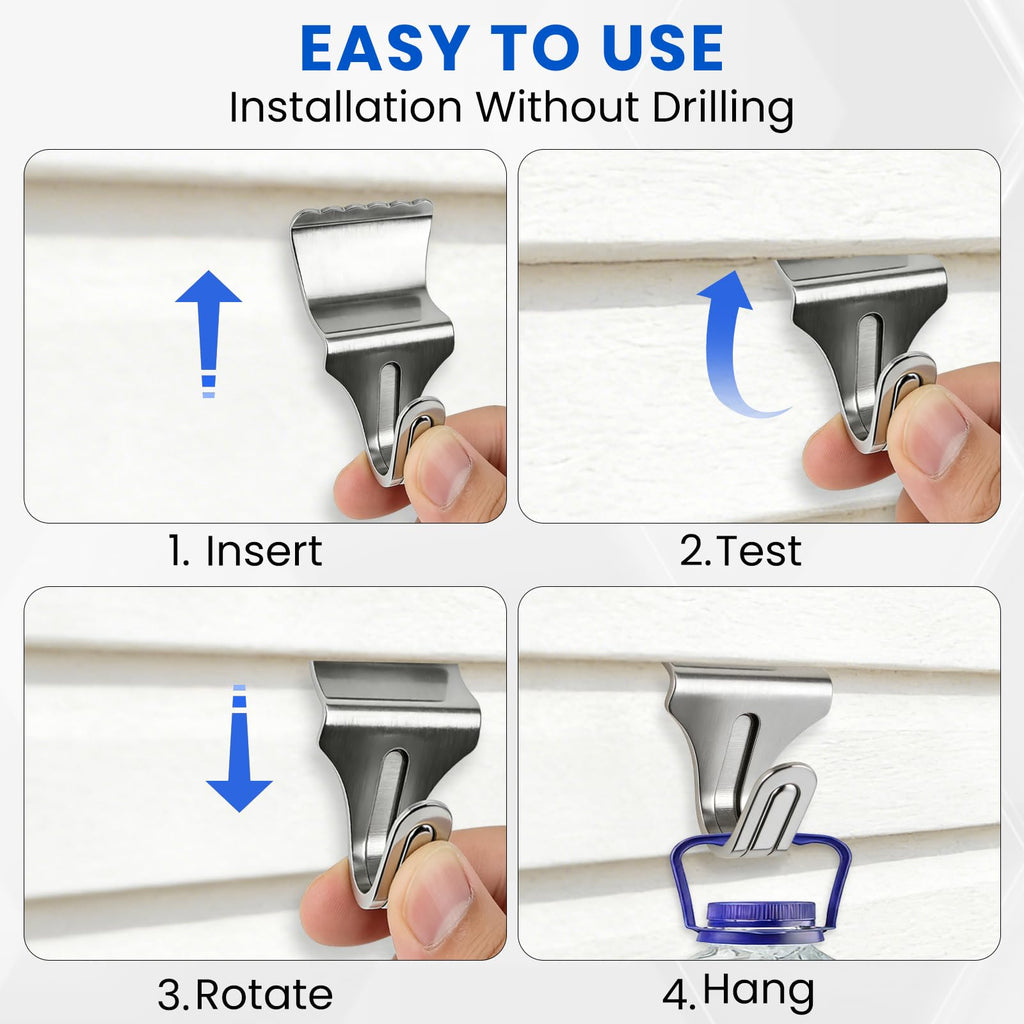 EASY TO USE
Installation Without Drilling

1. Insert

2.Test

3.Rotate

4.Hang