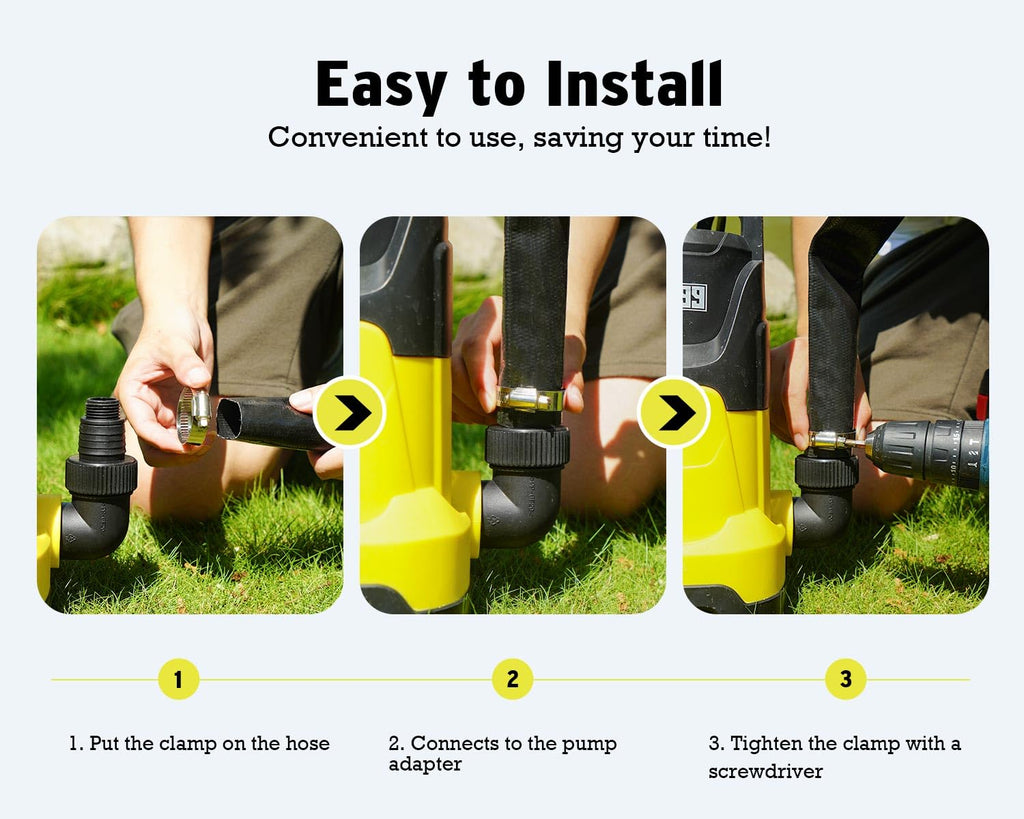 Easy to Install
Convenient to use, saving your time!

1

2

3

1. Put the clamp on the hose

2. Connects to the pump adapter

3. Tighten the clamp with a screwdriver