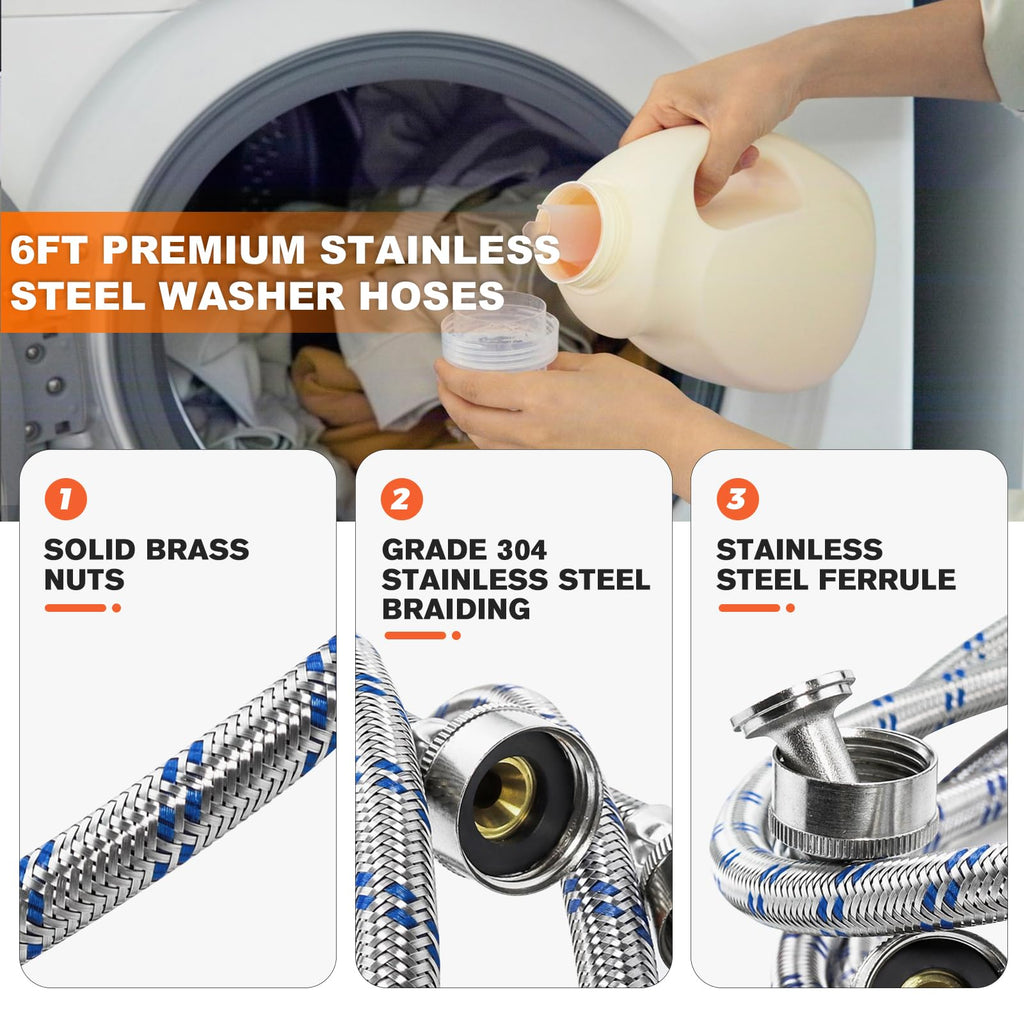 6FT PREMIUM STAINLESS STEEL WASHER HOSES

1

SOLID BRASS NUTS

2

GRADE 304 STAINLESS STEEL BRAIDING

3

STAINLESS STEEL FERRULE