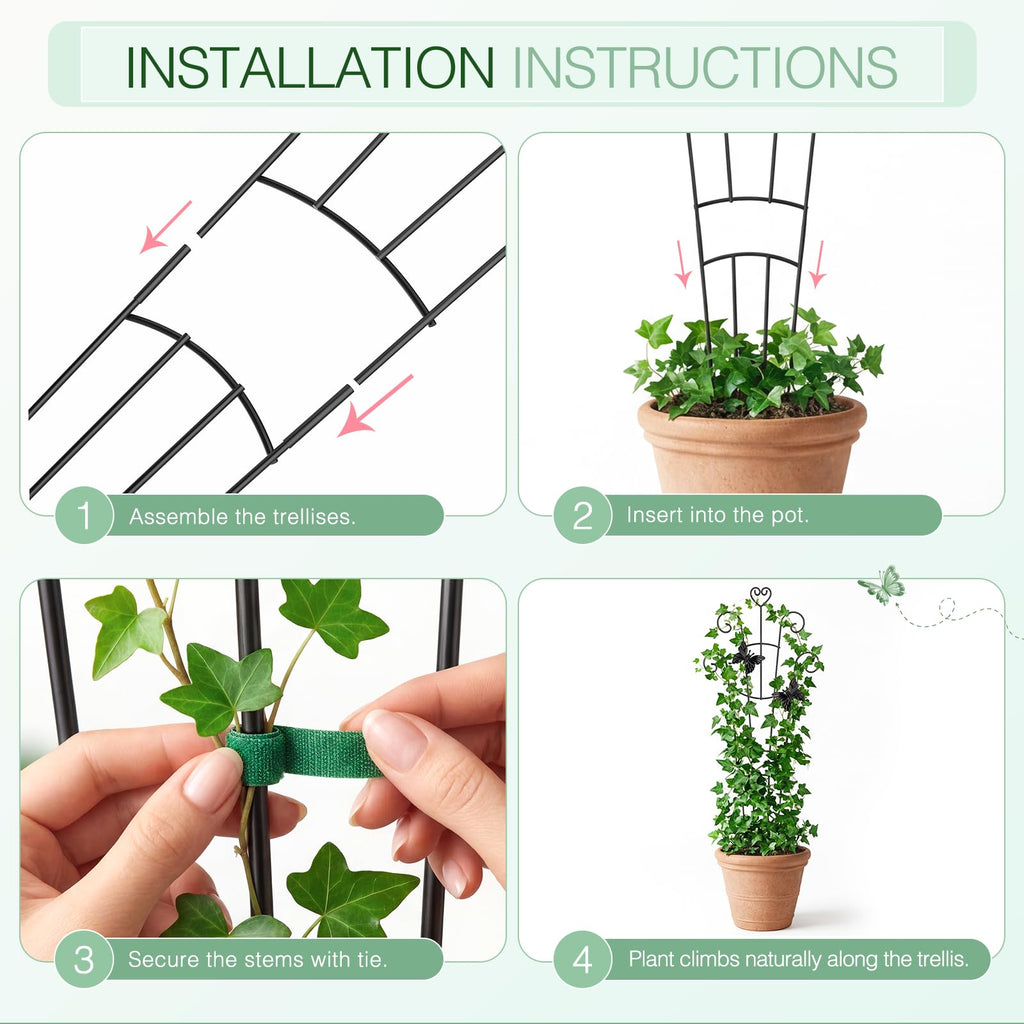 INSTALLATION INSTRUCTIONS

1 Assemble the trellises.

2 Insert into the pot.

3 Secure the stems with tie.

4 Plant climbs naturally along the trellis.