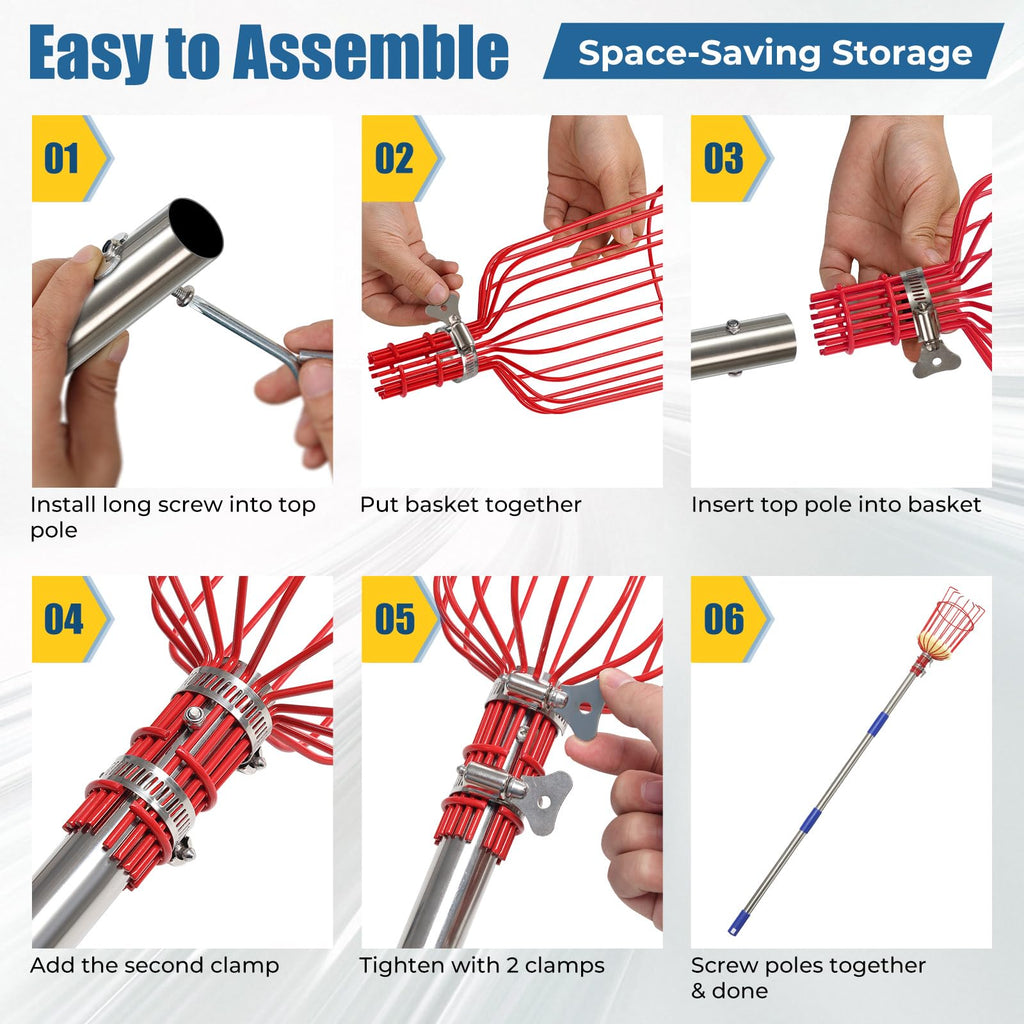 Easy to Assemble

Space-Saving Storage

01

Install long screw into top pole

02

Put basket together

03

Insert top pole into basket

04

Add the second clamp

05

Tighten with 2 clamps

06

Screw poles together & done