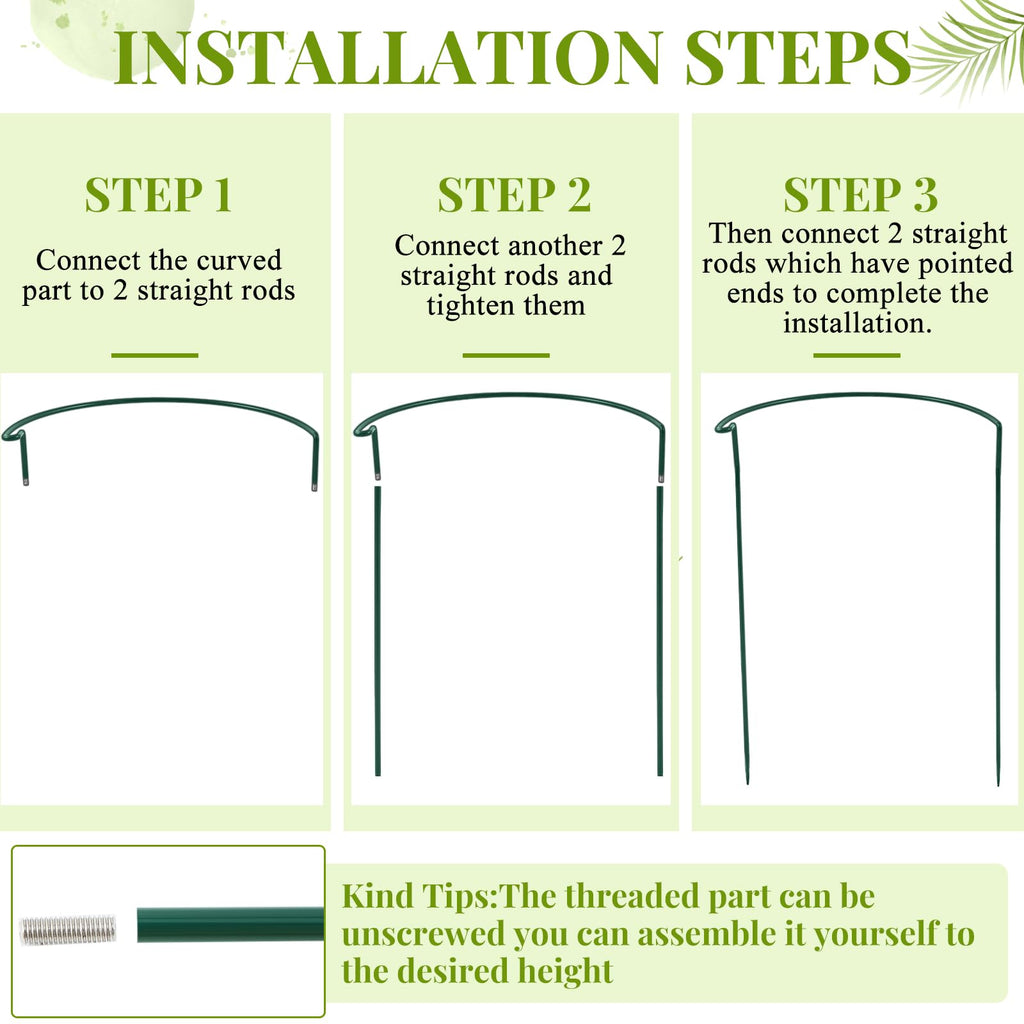 INSTALLATION STEPS

STEP 1

Connect the curved part to 2 straight rods

STEP 2

Connect another 2 straight rods and tighten them

STEP 3

Then connect 2 straight rods which have pointed ends to complete the installation.

Kind Tips:The threaded part can be unscrewed you can assemble it yourself to the desired height