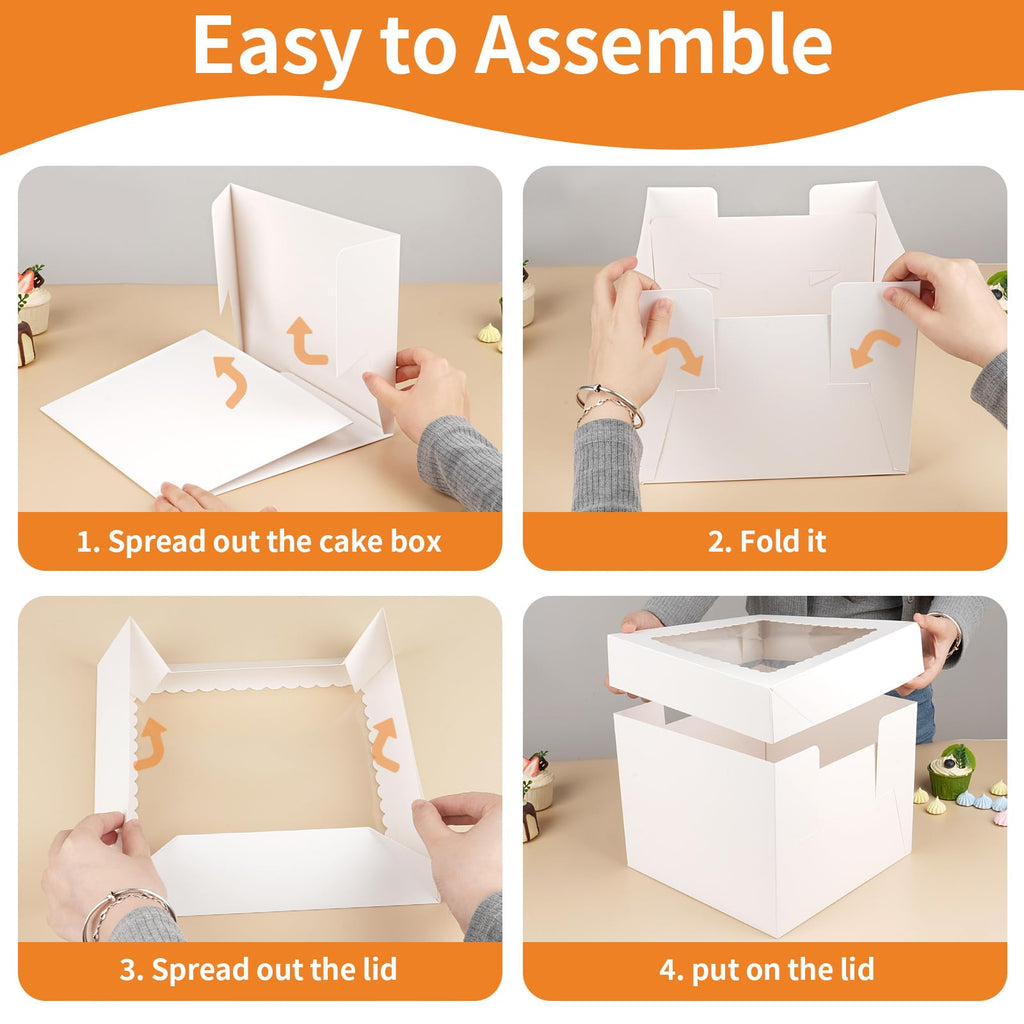 Easy to Assemble

1. Spread out the cake box

2. Fold it

3. Spread out the lid

4. put on the lid