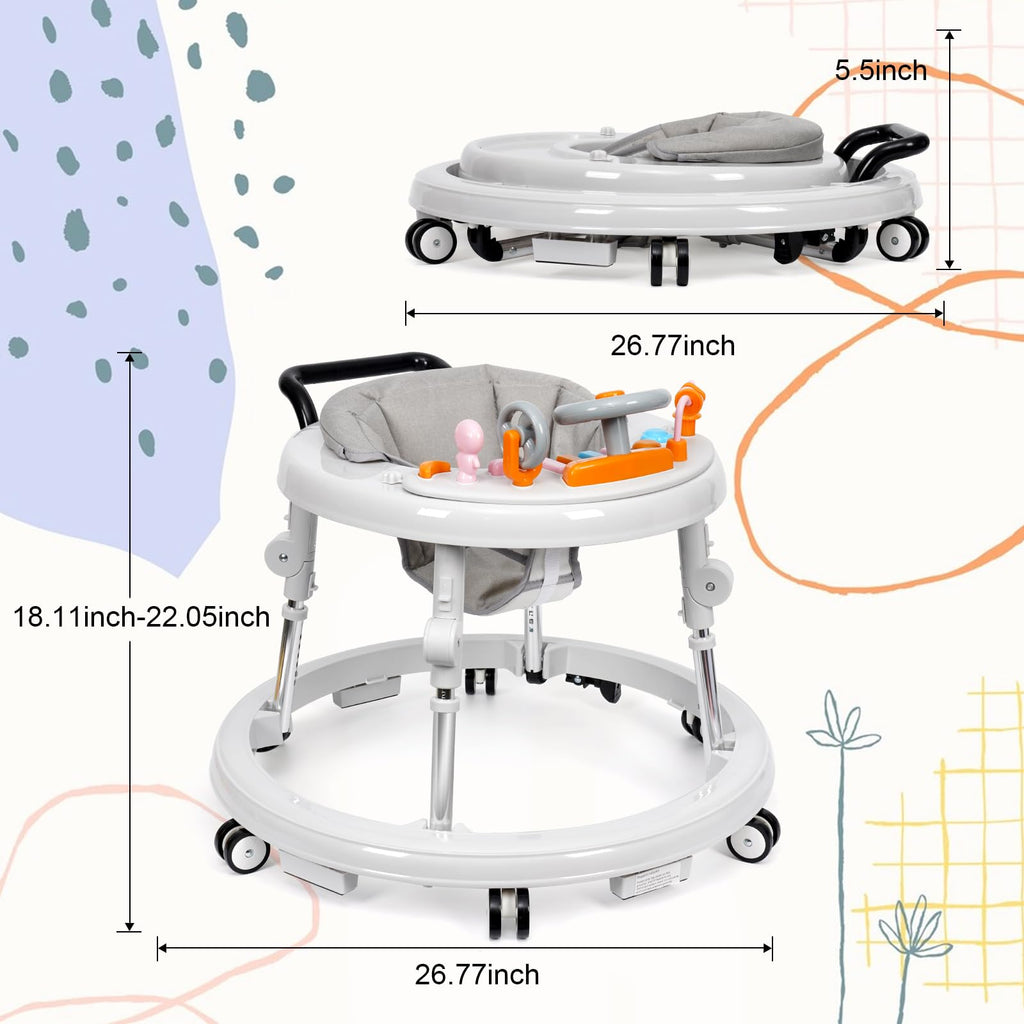 5.5inch

26.77inch

18.11inch-22.05inch

26.77inch