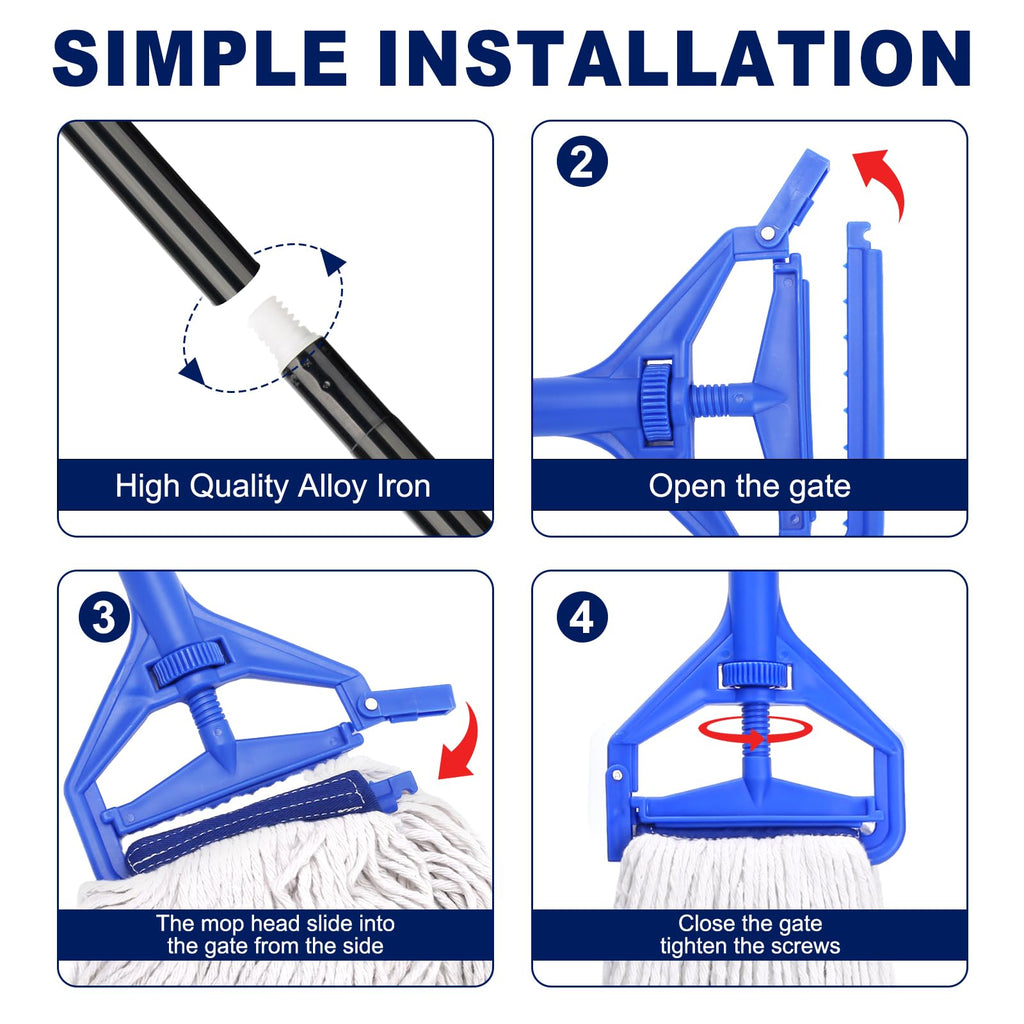 SIMPLE INSTALLATION

High Quality Alloy Iron

2

Open the gate

3

The mop head slide into the gate from the side

4

Close the gate tighten the screws