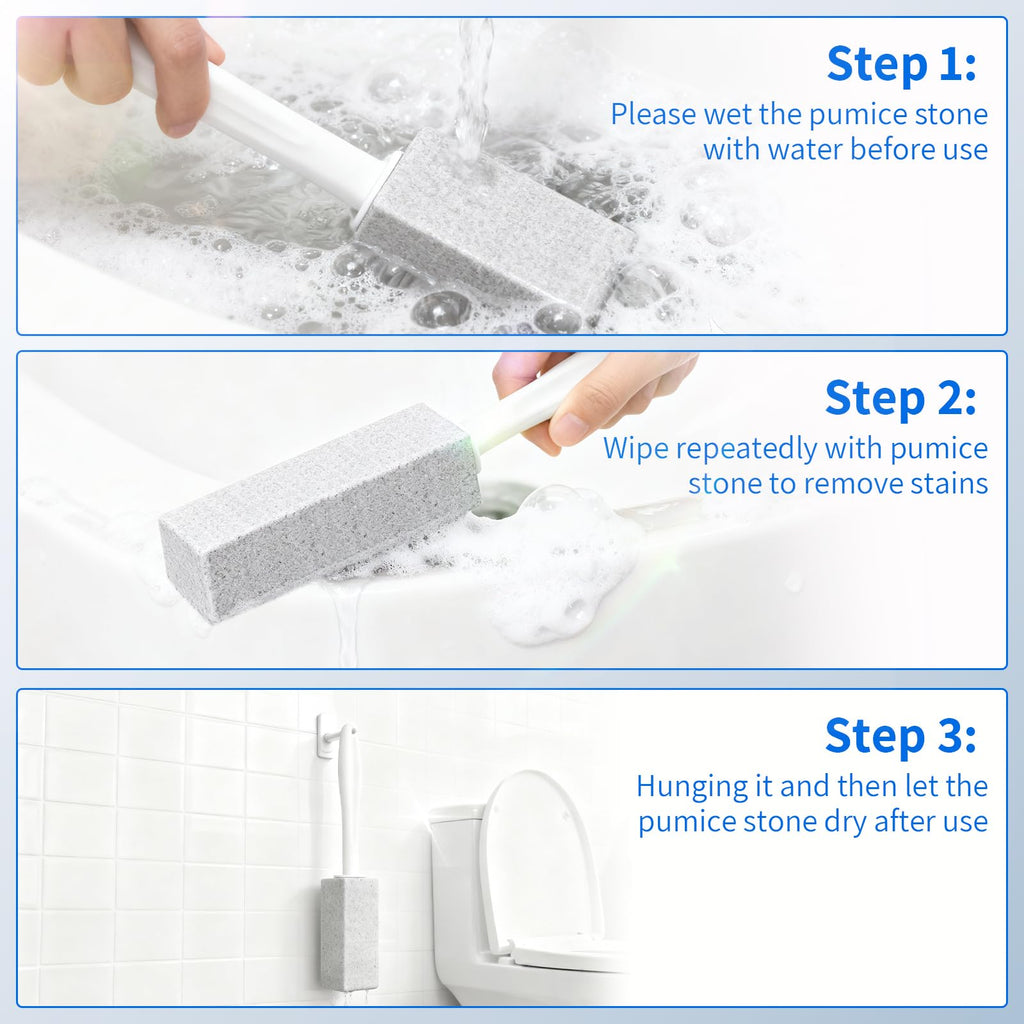 Step 1:
Please wet the pumice stone with water before use

Step 2:
Wipe repeatedly with pumice stone to remove stains

Step 3:
Hunging it and then let the pumice stone dry after use