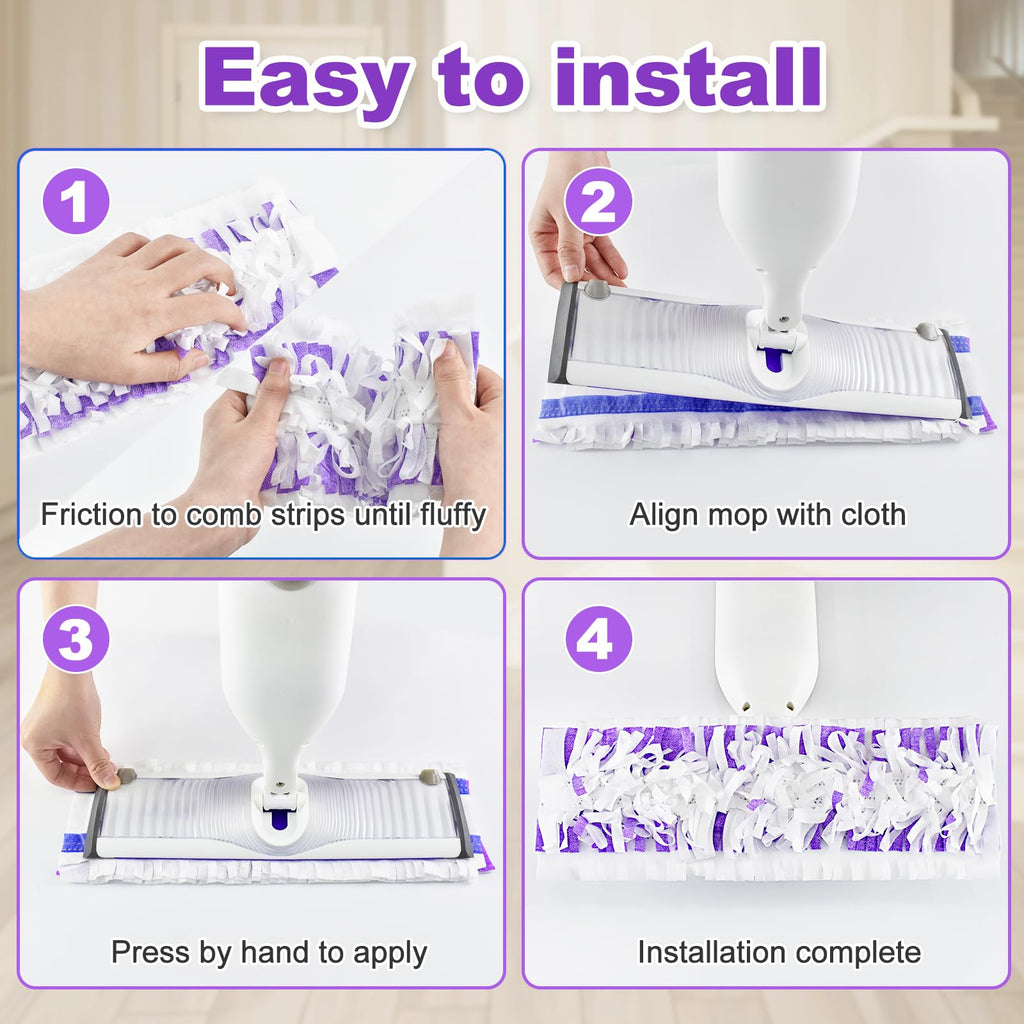 Easy to install

1
Friction to comb strips until fluffy

2
Align mop with cloth

3
Press by hand to apply

4
Installation complete