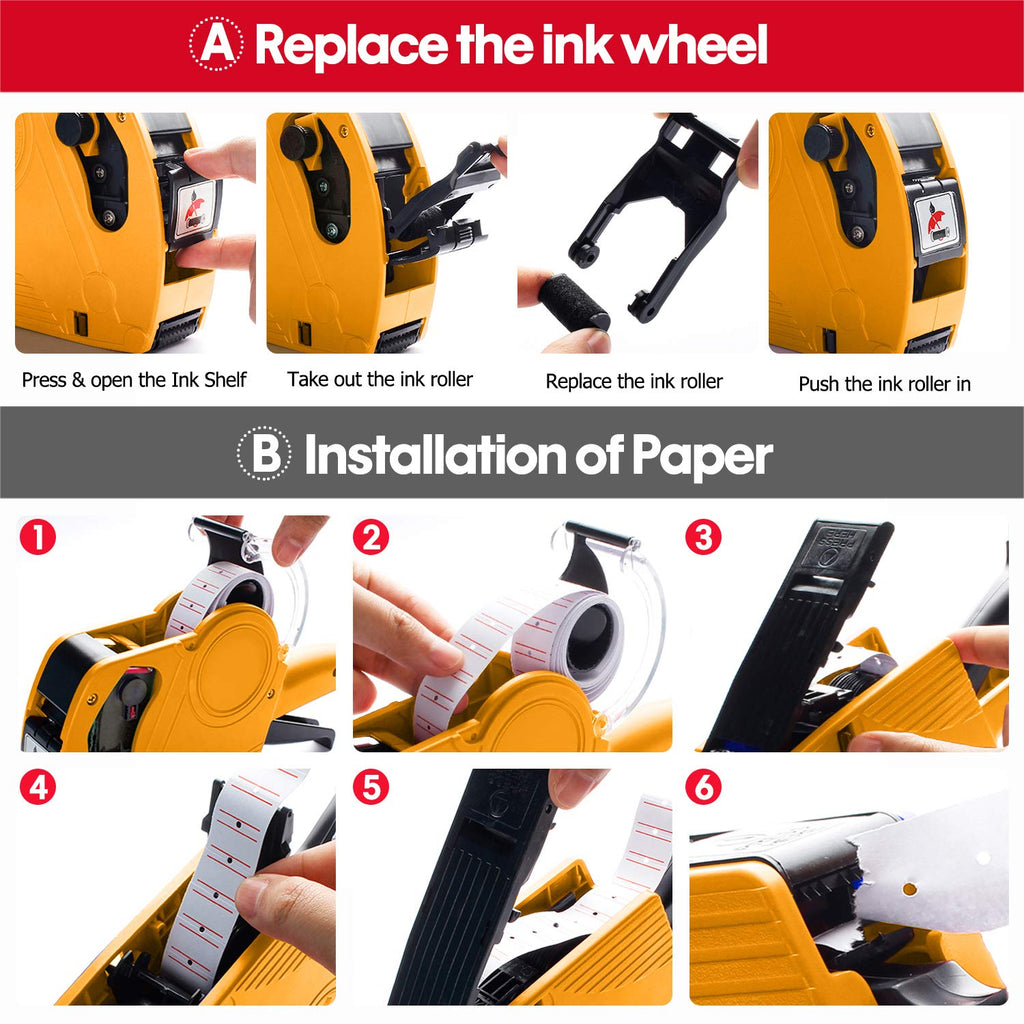 A Replace the ink wheel

Press & open the Ink Shelf

Take out the ink roller

Replace the ink roller

Push the ink roller in

B Installation of Paper

1

2

3

4

5

6