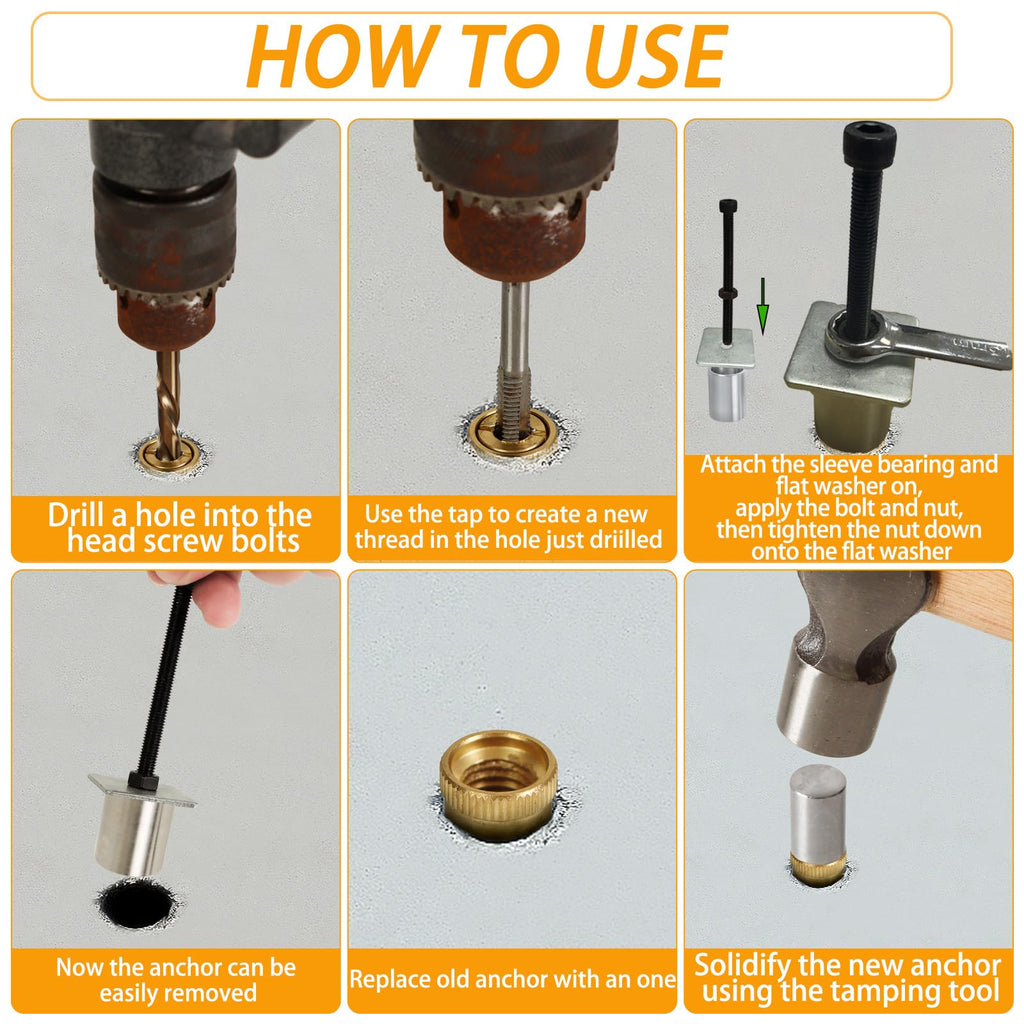 HOW TO USE

Drill a hole into the head screw bolts

Use the tap to create a new thread in the hole just driilled

Attach the sleeve bearing and flat washer on, apply the bolt and nut, then tighten the nut down onto the flat washer

Now the anchor can be easily removed

Replace old anchor with an one

Solidify the new anchor using the tamping tool