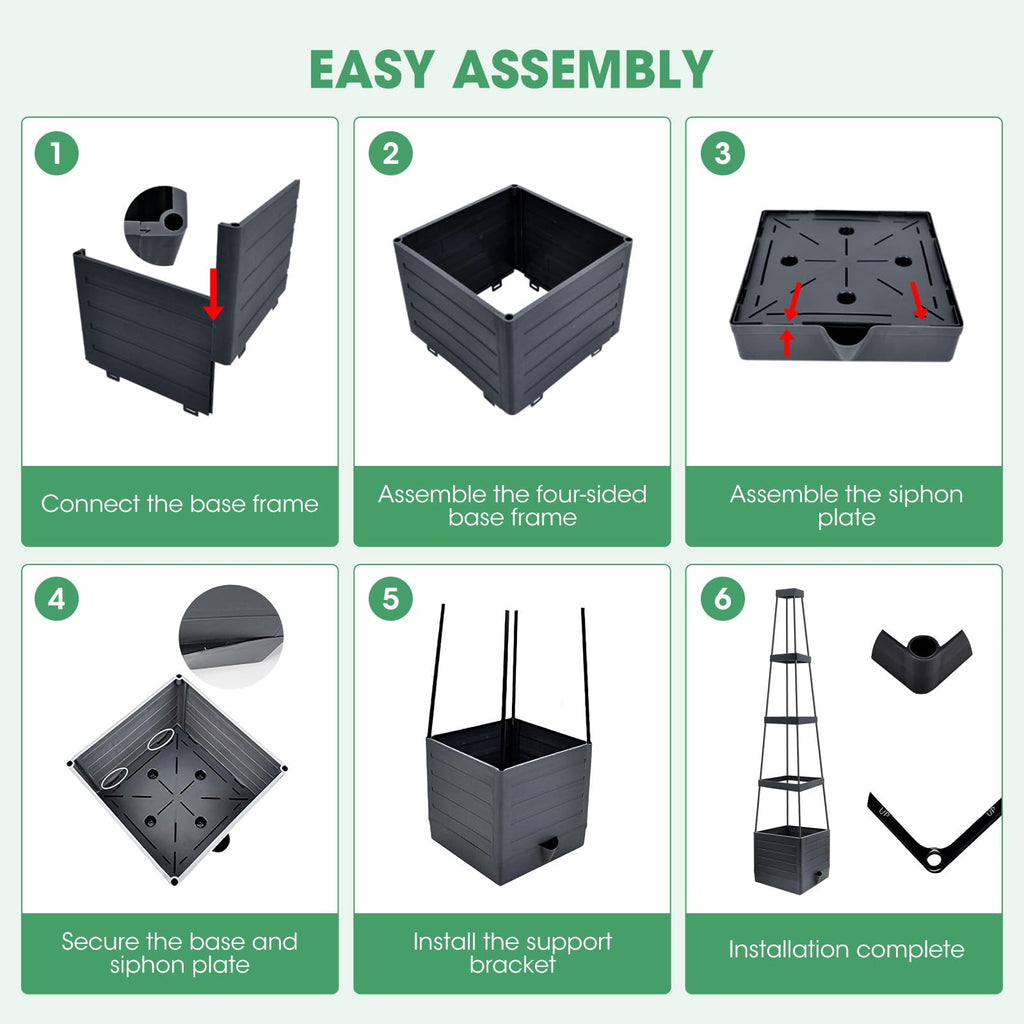 EASY ASSEMBLY

1

Connect the base frame

2

Assemble the four-sided base frame

3

Assemble the siphon plate

4

Secure the base and siphon plate

5

Install the support bracket

6

UP

UP

Installation complete