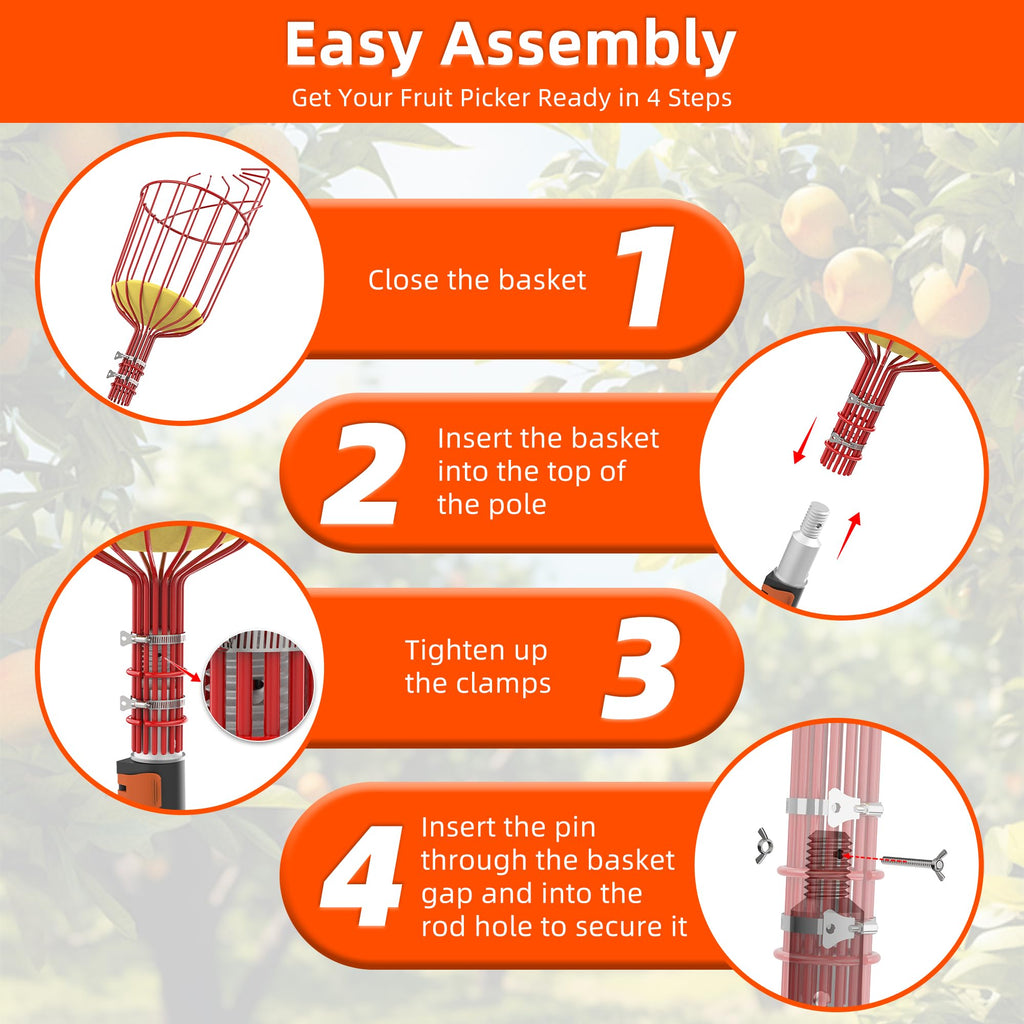 Easy Assembly
Get Your Fruit Picker Ready in 4 Steps

Close the basket 1

2 Insert the basket into the top of the pole

Tighten up the clamps 3

4 Insert the pin through the basket gap and into the rod hole to secure it