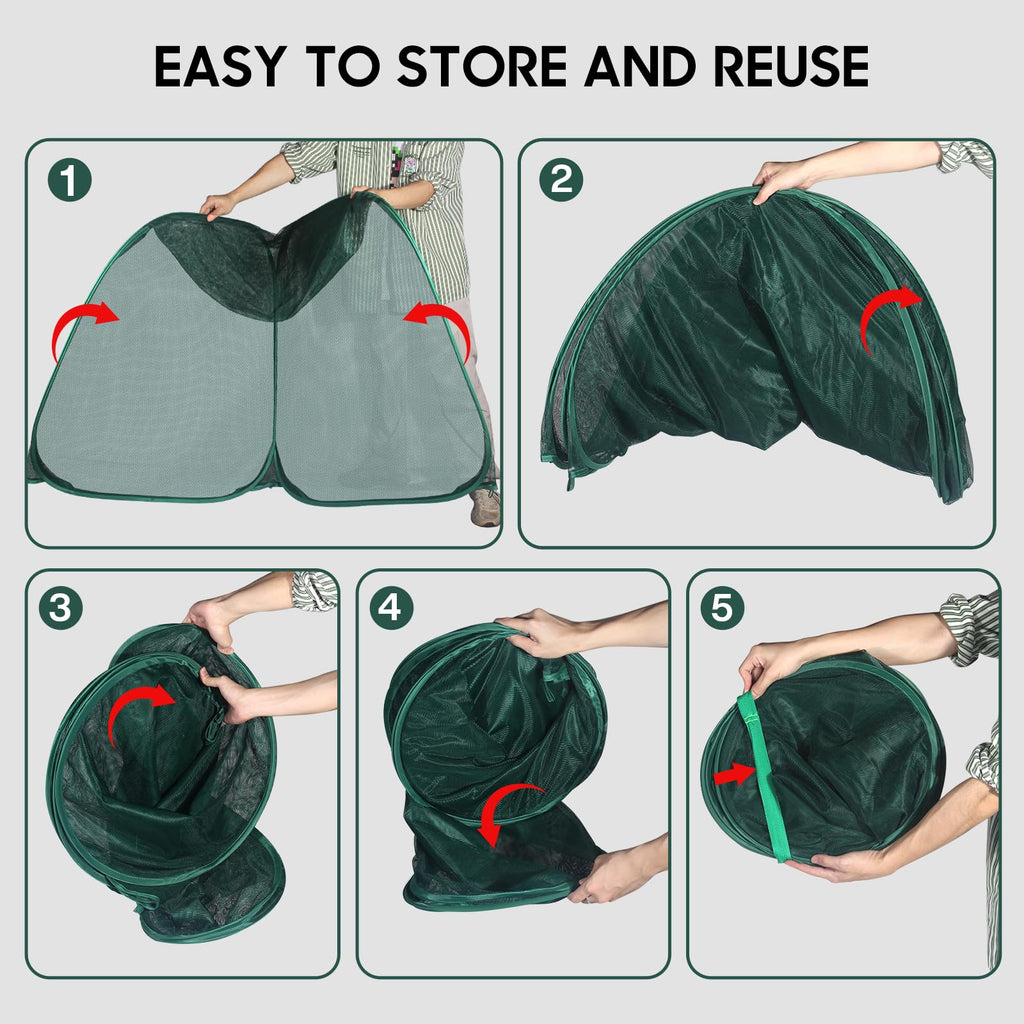 EASY TO STORE AND REUSE

1

2

3

4

5