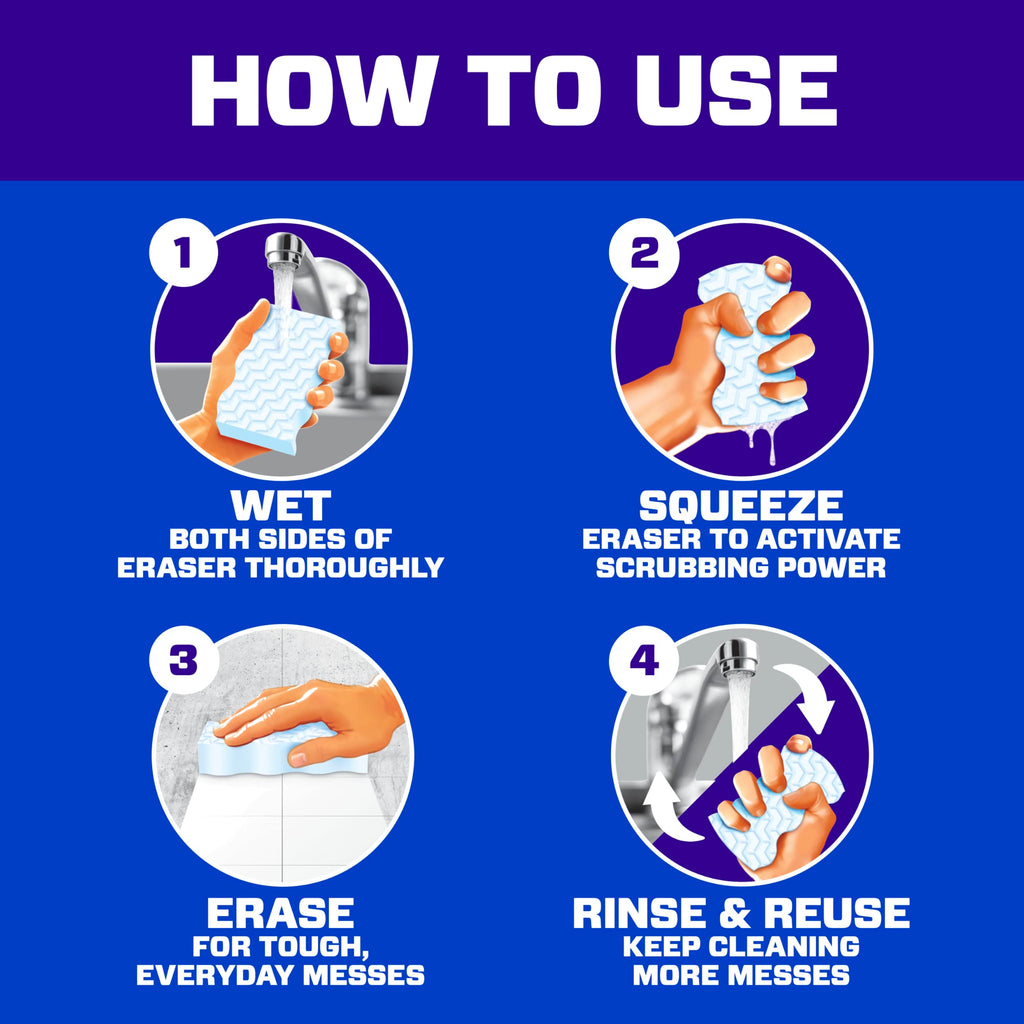 HOW TO USE

1

WET
BOTH SIDES OF ERASER THOROUGHLY

2

SQUEEZE
ERASER TO ACTIVATE SCRUBBING POWER

3

ERASE
FOR TOUGH, EVERYDAY MESSES

4

RINSE & REUSE
KEEP CLEANING MORE MESSES