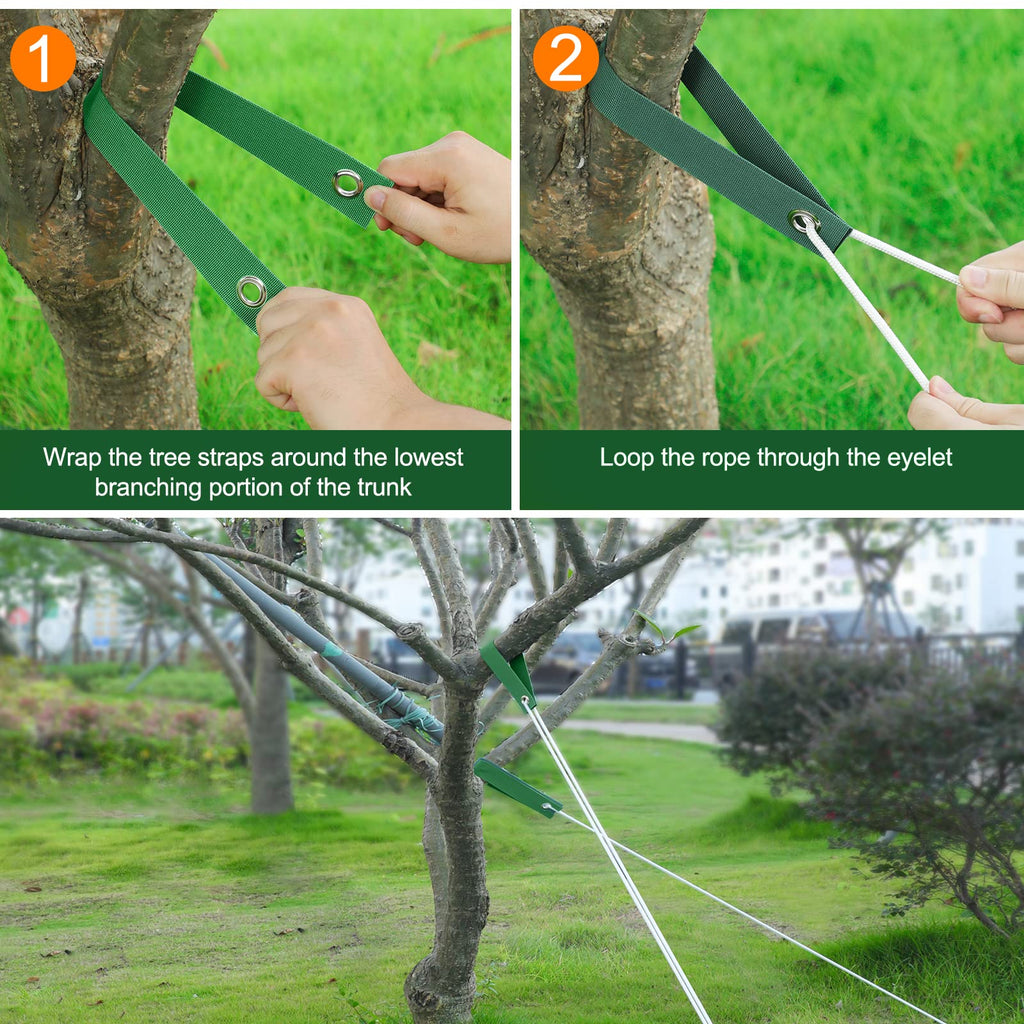 1

Wrap the tree straps around the lowest branching portion of the trunk

2

Loop the rope through the eyelet